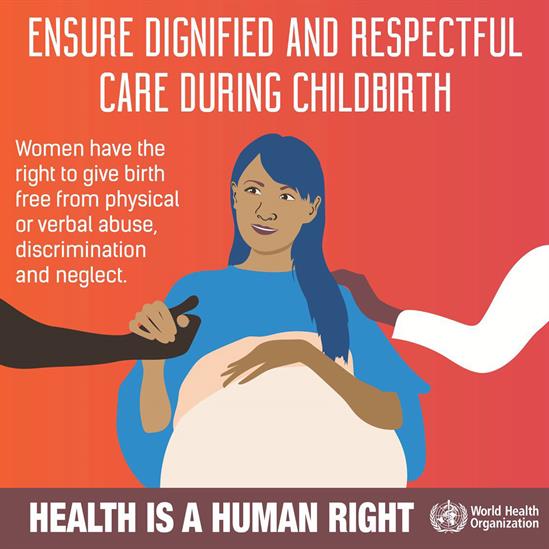 ENSURE DIGNIFIED AND RESPECTFUL CARE DURING CHILDBIRTH

Women have the right to give birth free from physical or verbal abuse, discrimination and neglect.

HEALTH IS A HUMAN RIGHT

World Health Organization