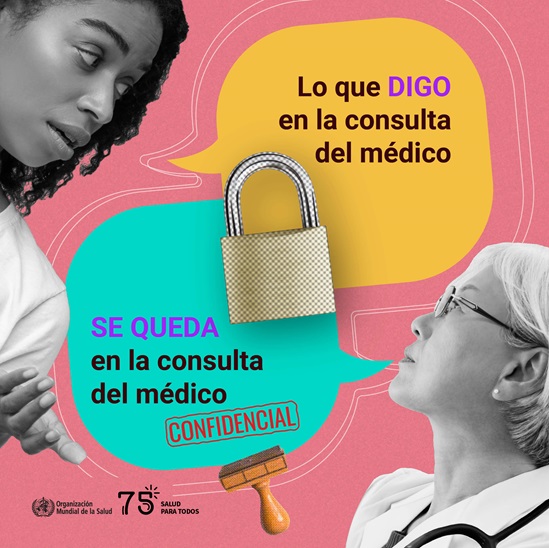 Lo que DIGO en la consulta del médico

SE QUEDA en la consulta del médico

CONFIDENCIAL

Organización Mundial de la Salud

75 SALUD PARA TODOS