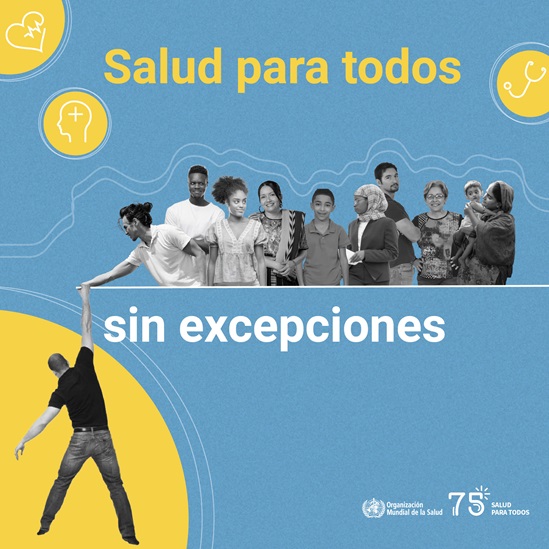 Salud para todos

sin excepciones

Organización Mundial de la Salud

75 SALUD PARA TODOS