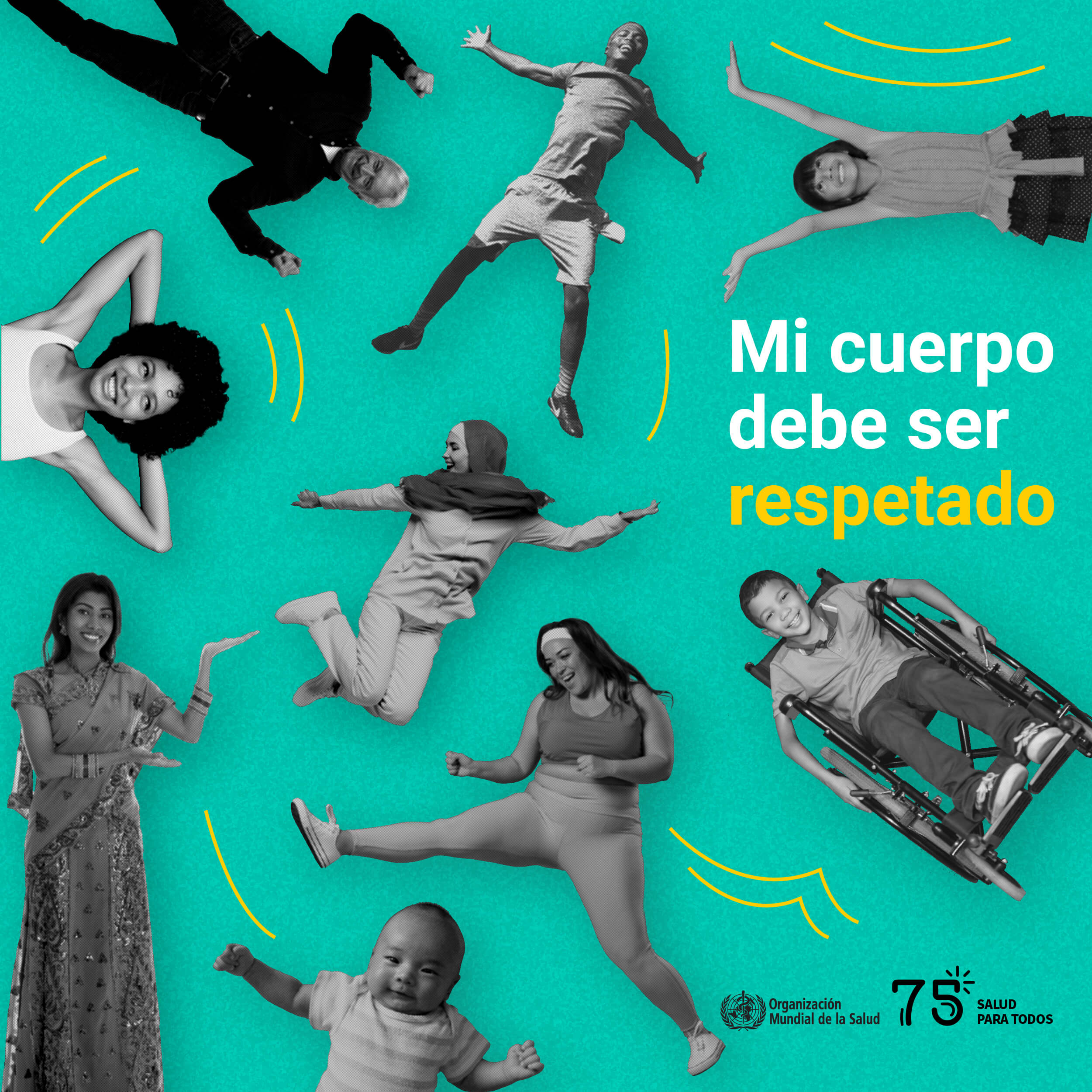 Mi cuerpo debe ser respetado

Organización Mundial de la Salud

75

SALUD PARA TODOS