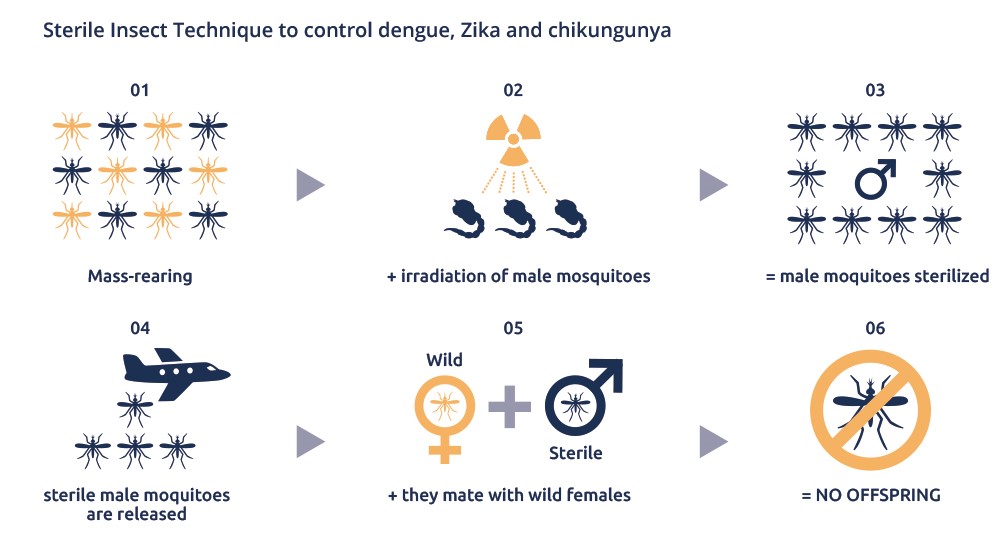 Sterile Insect Technique to control dengue, Zika and chikungunya

01

Mass-rearing

02

+ irradiation of male mosquitoes

03

= male moquitoes sterilized

04

sterile male moquitoes are released

05

Wild

Sterile

+ they mate with wild females

06

= NO OFFSPRING