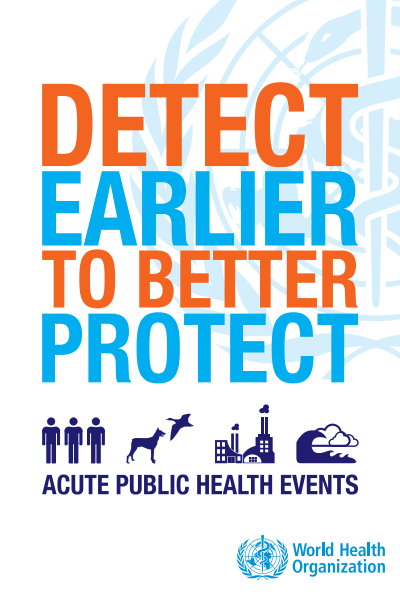 DETECT
EARLIER
TO BETTER
PROTECT

ACUTE PUBLIC HEALTH EVENTS

World Health
Organization