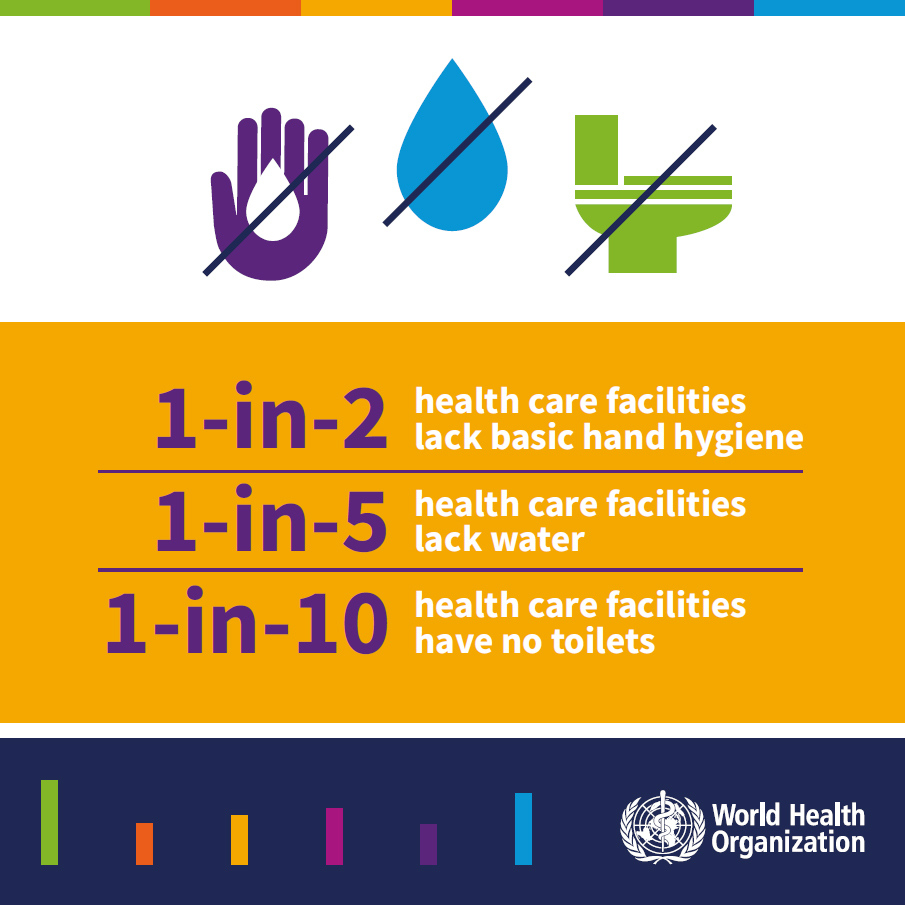 1-in-2 health care facilities lack basic hand hygiene

1-in-5 health care facilities lack water

1-in-10 health care facilities have no toilets

World Health Organization