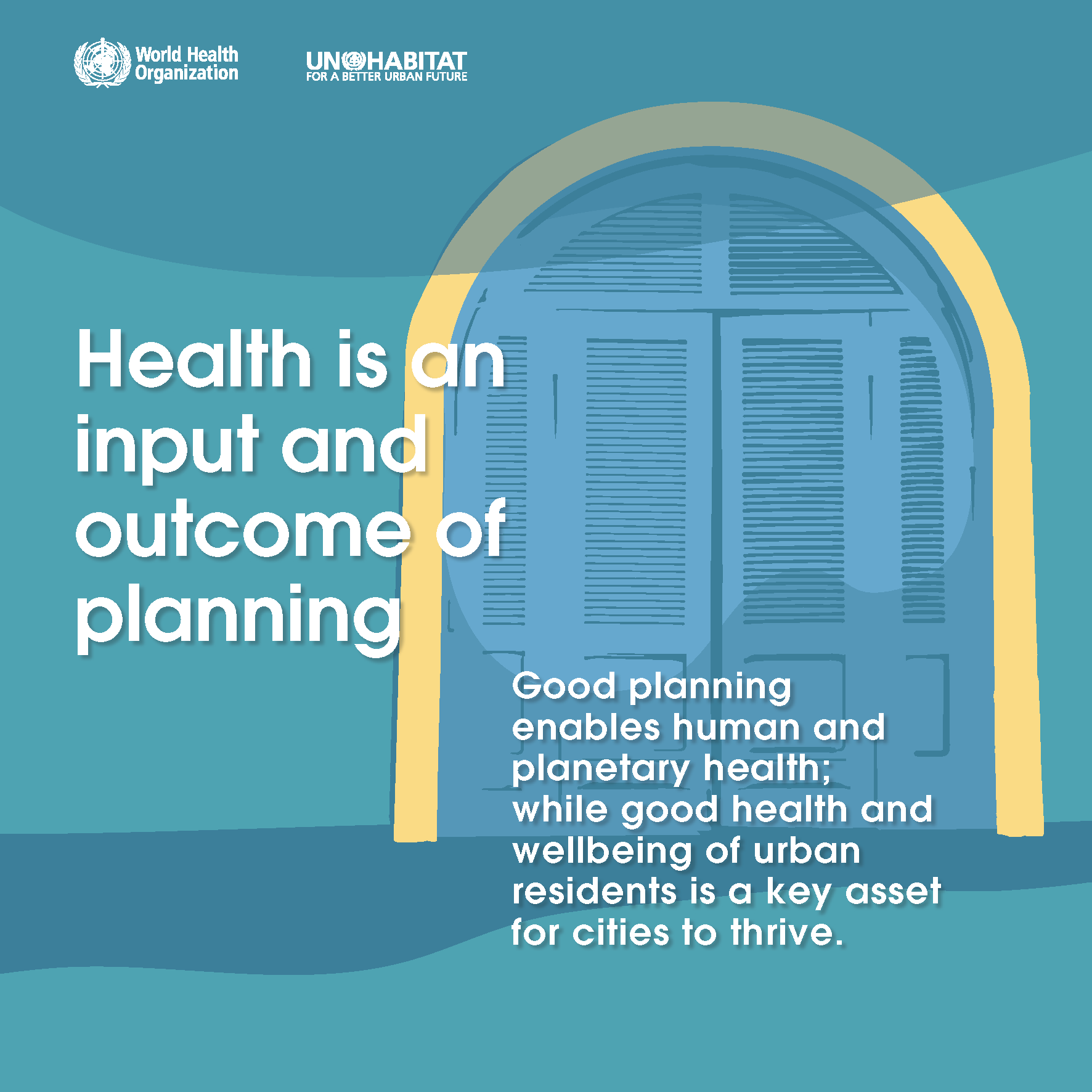 World Health Organization

UN HABITAT
FOR A BETTER URBAN FUTURE

Health is an input and outcome of planning

Good planning enables human and planetary health; while good health and wellbeing of urban residents is a key asset for cities to thrive.