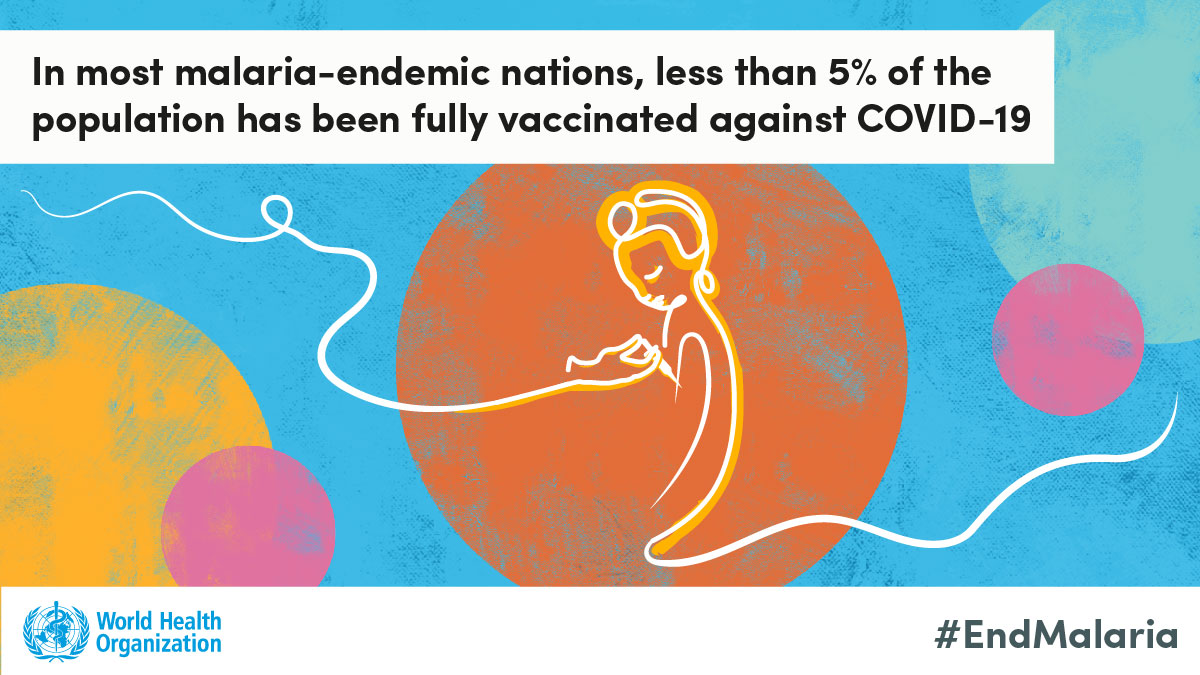 In most malaria-endemic nations, less than 5% of the population has been fully vaccinated against COVID-19

World Health Organization

#EndMalaria