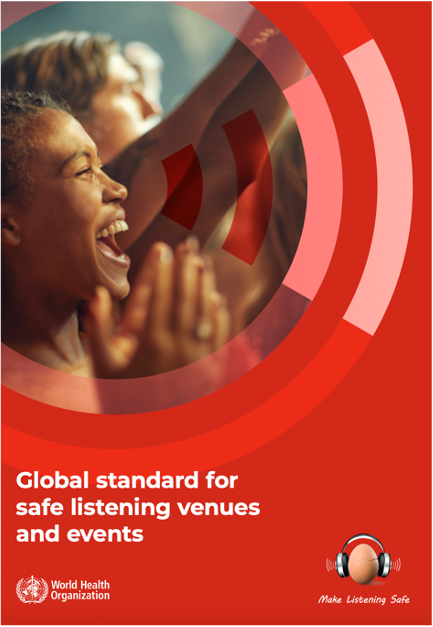 Global standard for safe listening venues and events

World Health Organization

Make Listening Safe