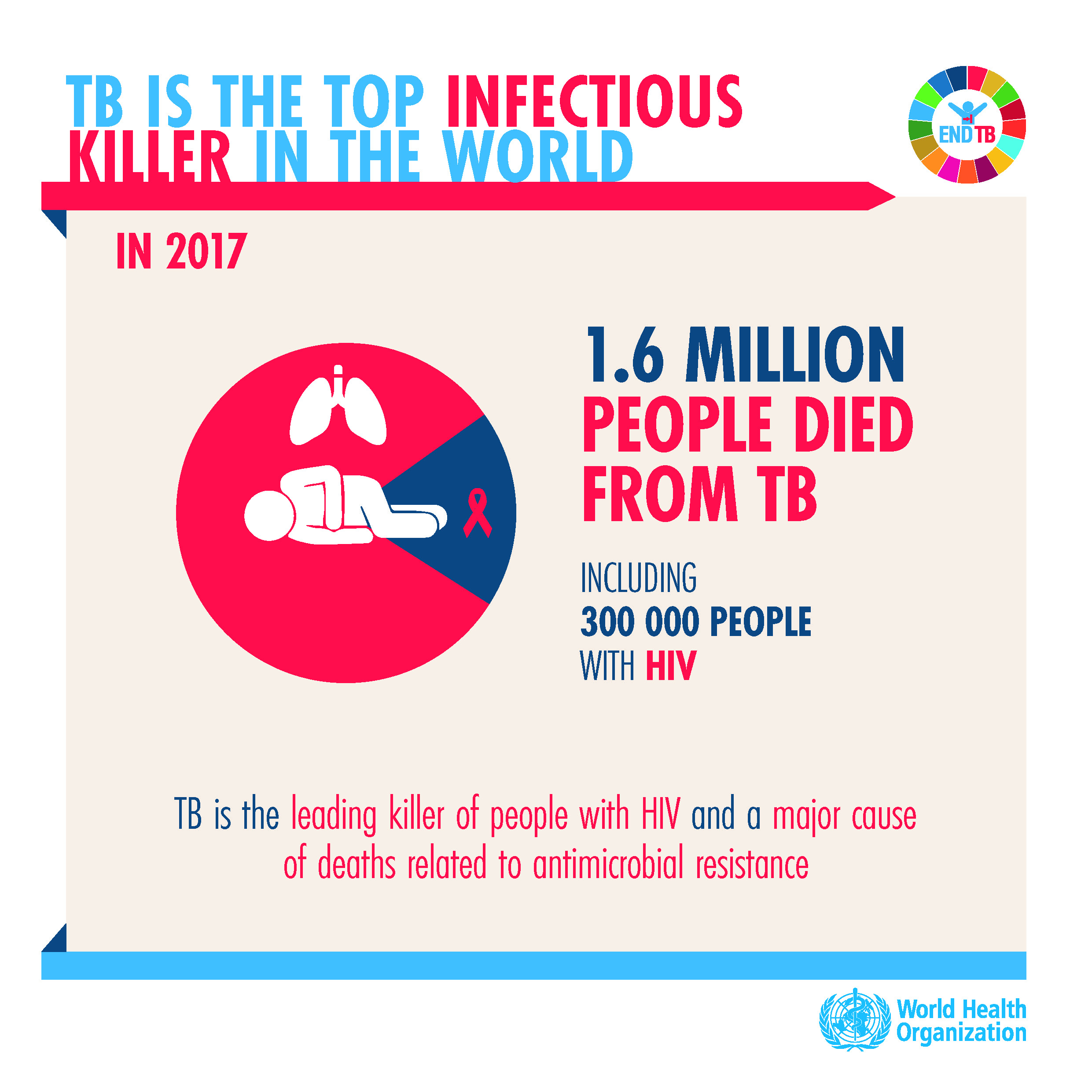 TB IS THE TOP INFECTIOUS KILLER IN THE WORLD

END TB

IN 2017

1.6 MILLION PEOPLE DIED FROM TB

INCLUDING 300 000 PEOPLE WITH HIV

TB is the leading killer of people with HIV and a major cause of deaths related to antimicrobial resistance

World Health Organization