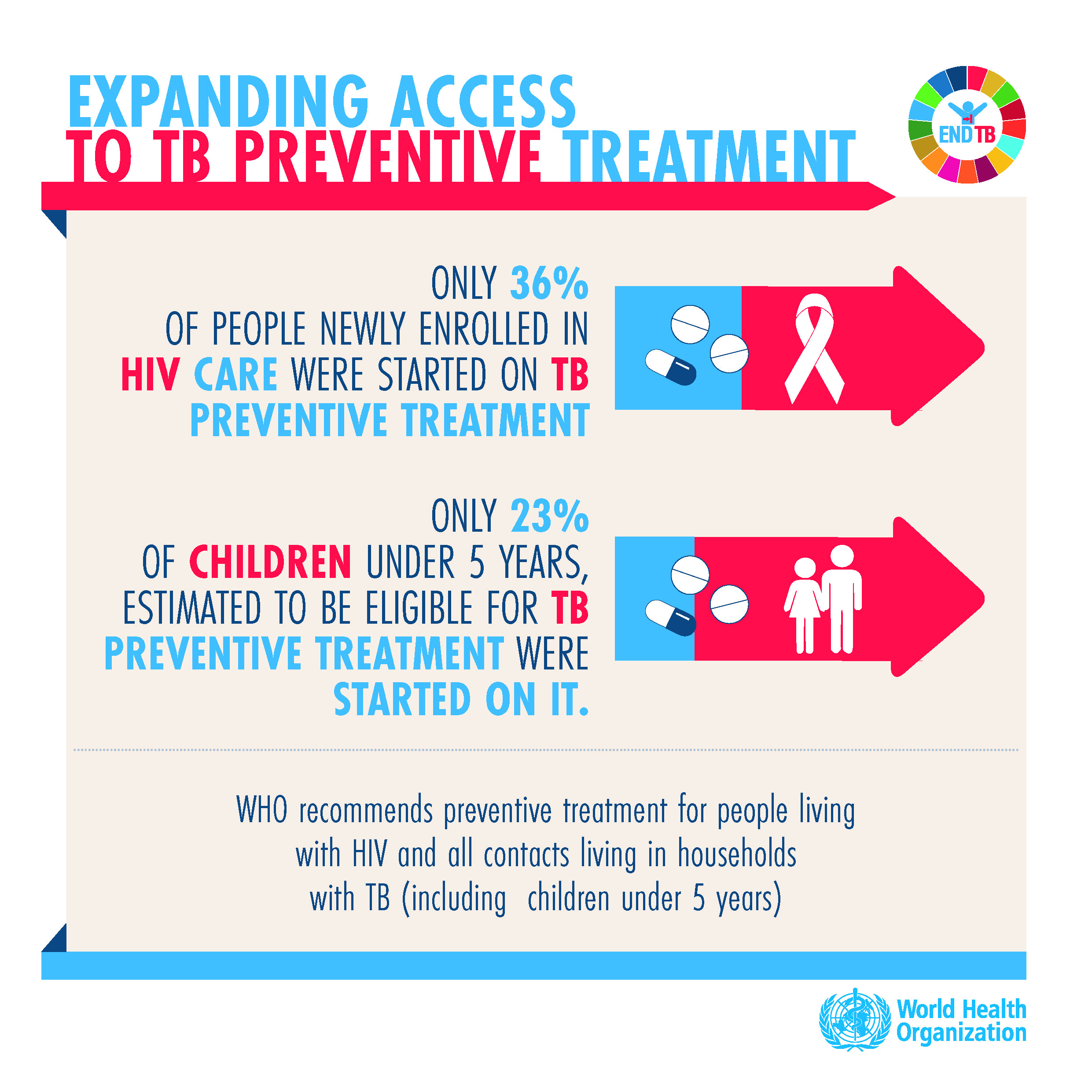 EXPANDING ACCESS
TO TB PREVENTIVE TREATMENT

END TB

ONLY 36%
OF PEOPLE NEWLY ENROLLED IN HIV CARE WERE STARTED ON TB PREVENTIVE TREATMENT

ONLY 23%
OF CHILDREN UNDER 5 YEARS, ESTIMATED TO BE ELIGIBLE FOR TB PREVENTIVE TREATMENT WERE STARTED ON IT.

WHO recommends preventive treatment for people living with HIV and all contacts living in households with TB (including children under 5 years)

World Health Organization