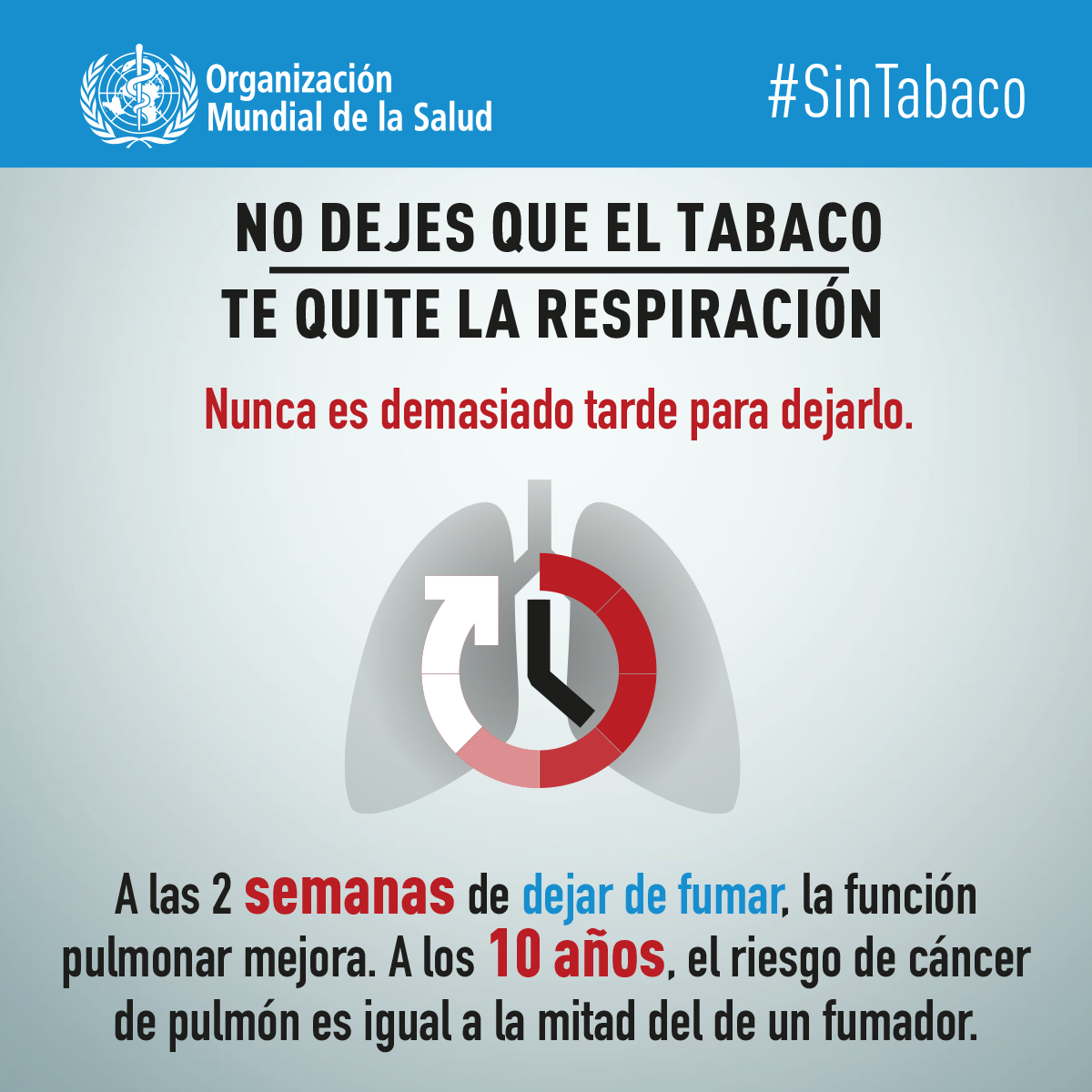 Organización Mundial de la Salud

#SinTabaco

NO DEJES QUE EL TABACO TE QUITE LA RESPIRACIÓN

Nunca es demasiado tarde para dejarlo.

A las 2 semanas de dejar de fumar, la función pulmonar mejora. A los 10 años, el riesgo de cáncer de pulmón es igual a la mitad del de un fumador.