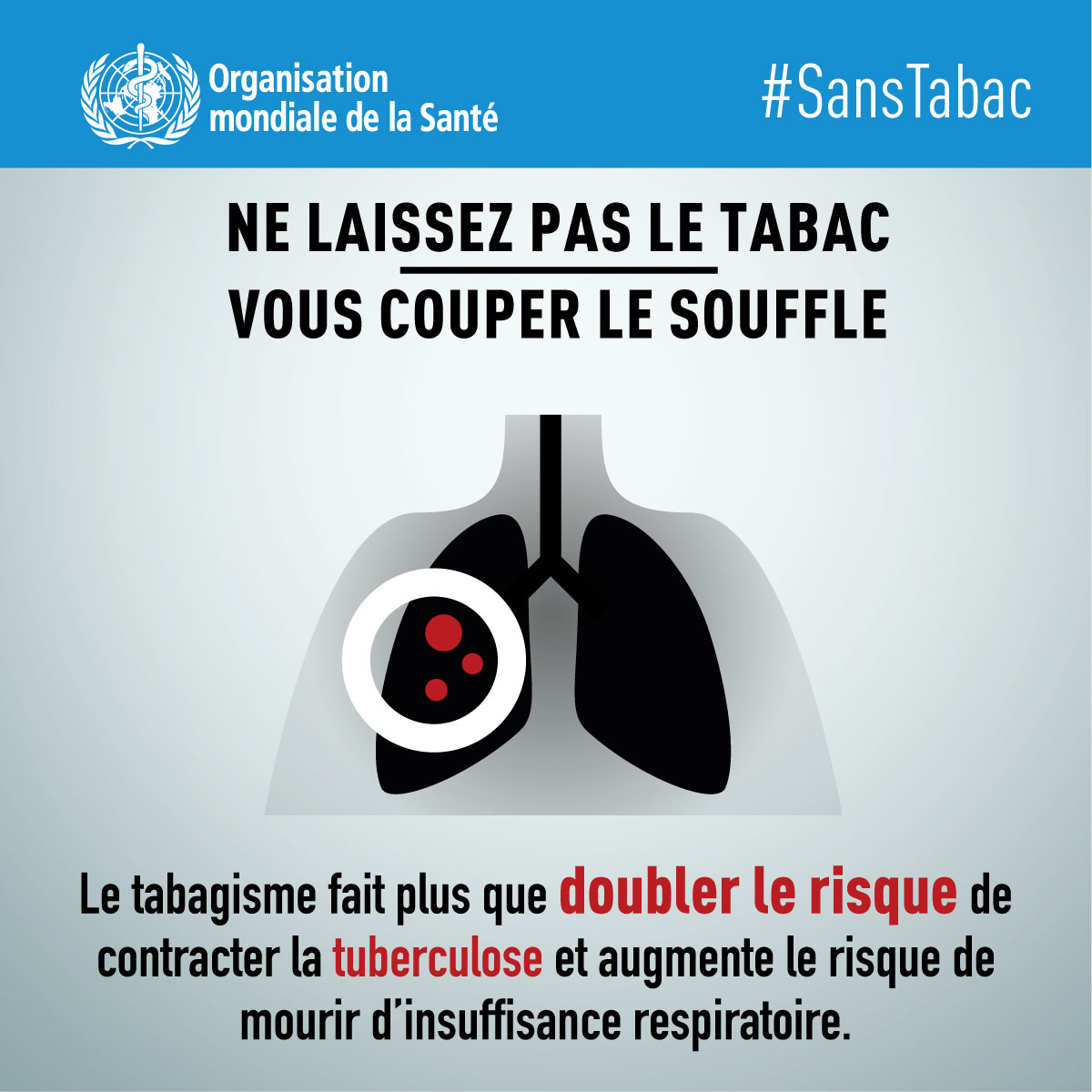 Organisation mondiale de la Santé

#SansTabac

NE LAISSEZ PAS LE TABAC VOUS COUPER LE SOUFFLE

Le tabagisme fait plus que doubler le risque de contracter la tuberculose et augmente le risque de mourir d'insuffisance respiratoire.