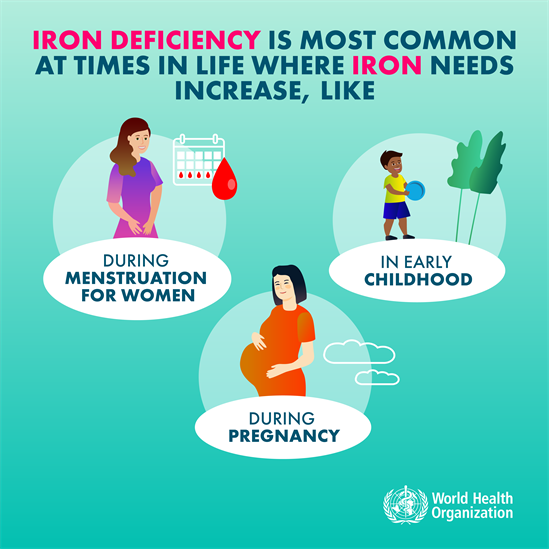 IRON DEFICIENCY IS MOST COMMON AT TIMES IN LIFE WHERE IRON NEEDS INCREASE, LIKE

DURING MENSTRUATION FOR WOMEN

IN EARLY CHILDHOOD

DURING PREGNANCY

World Health Organization