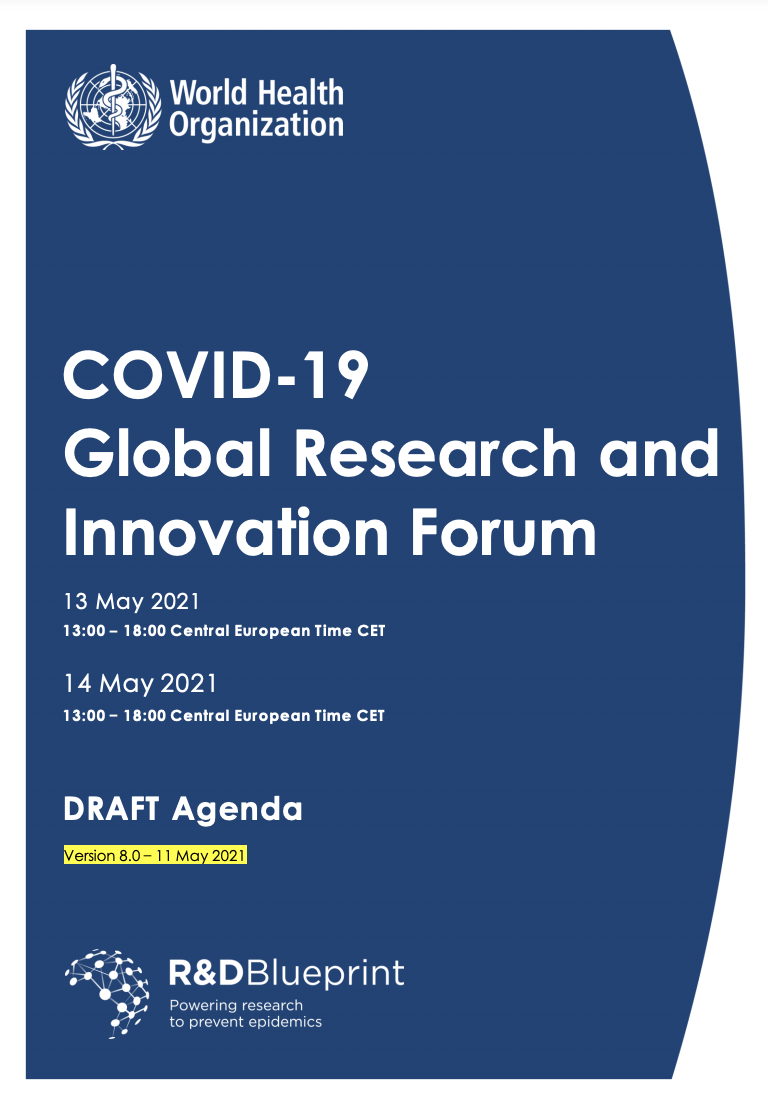 World Health Organization

COVID-19 Global Research and Innovation Forum

13 May 2021
13:00 – 18:00 Central European Time CET

14 May 2021
13:00 – 18:00 Central European Time CET

DRAFT Agenda

Version 8.0 – 11 May 2021

R&DBlueprint
Powering research to prevent epidemics