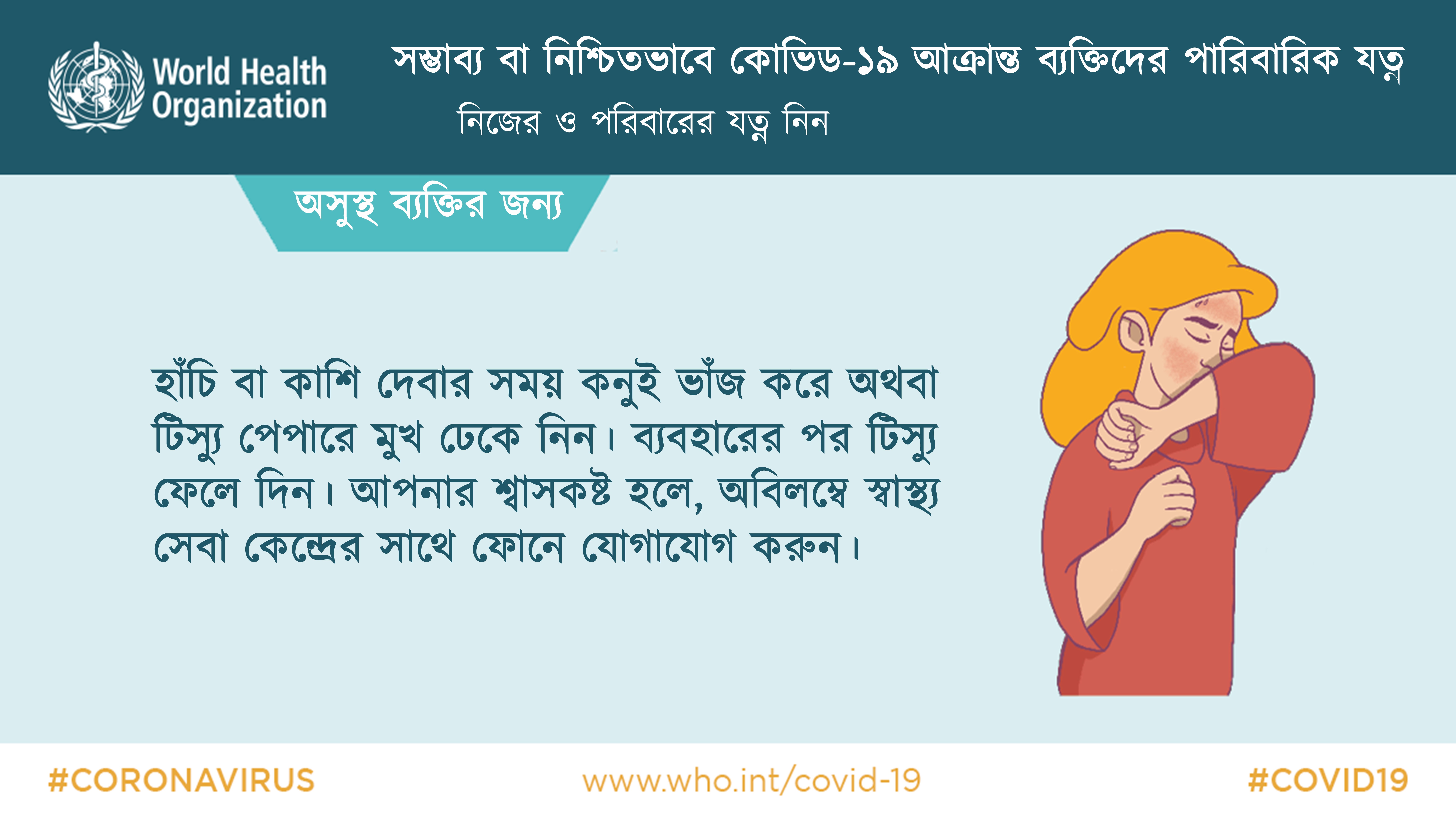 World Health Organization

সম্ভাব্য বা নিশ্চিতভাবে কোভিড-১৯ আক্রান্ত ব্যক্তিদের পারিবারিক যত্ন

নিজের ও পরিবারের যত্ন নিন

অসুস্থ ব্যক্তির জন্য

হাঁচি বা কাশি দেবার সময় কনুই ভাঁজ করে অথবা টিস্যু পেপারে মুখ ঢেকে নিন। ব্যবহারের পর টিস্যু ফেলে দিন। আপনার শ্বাসকষ্ট হলে, অবিলম্বে স্বাস্থ্য সেবা কেন্দ্রের সাথে ফোনে যোগাযোগ করুন।

#CORONAVIRUS
www.who.int/covid-19
#COVID19