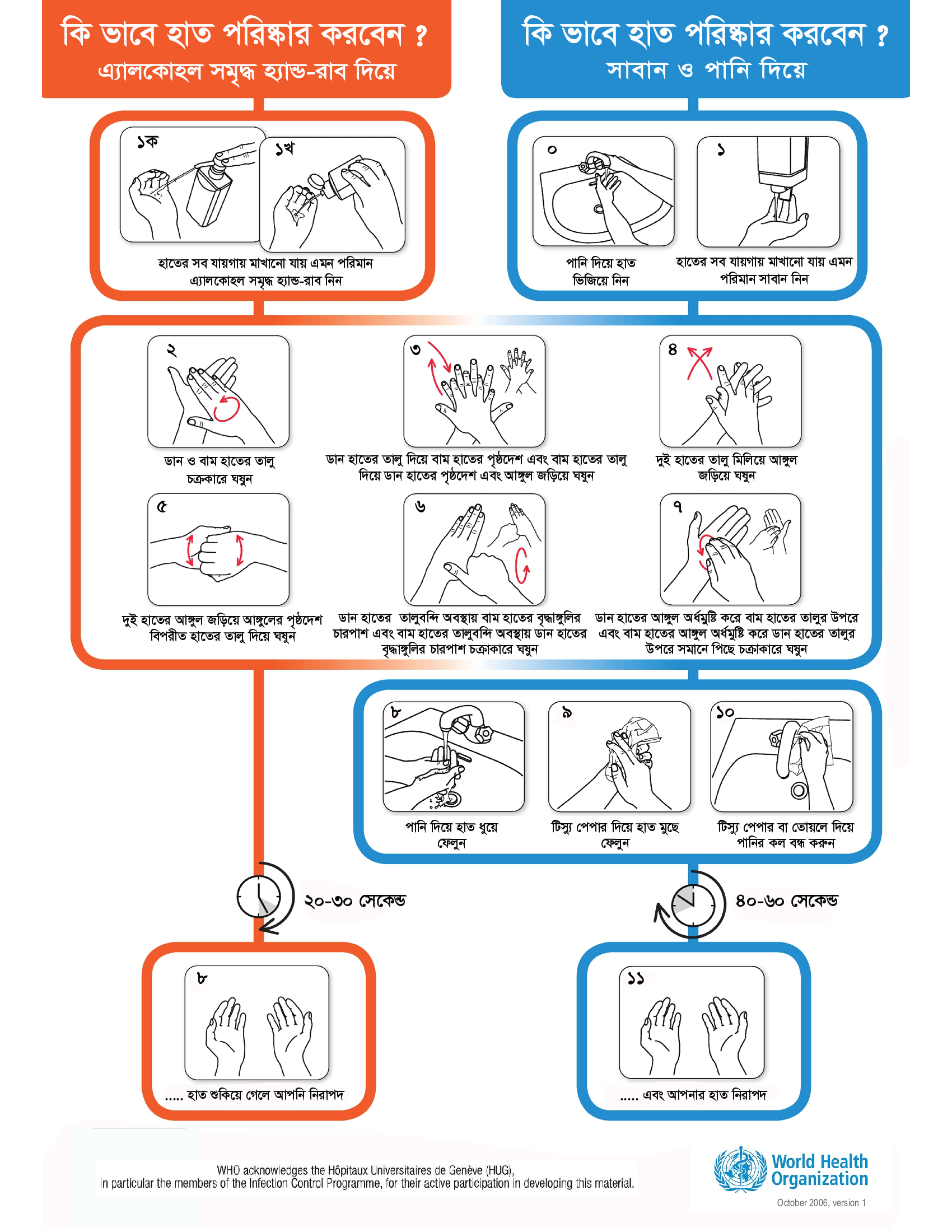 কি ভাবে হাত পরিষ্কার করবেন ?
এ্যালকোহল সমৃদ্ধ হ্যান্ড-রাব দিয়ে

কি ভাবে হাত পরিষ্কার করবেন ?
সাবান ও পানি দিয়ে

১ক

১খ

হাতের সব যায়গায় মাখানো যায় এমন পরিমান এ্যালকোহল সমৃদ্ধ হ্যান্ড-রাব নিন

০

পানি দিয়ে হাত ভিজিয়ে নিন

১

হাতের সব যায়গায় মাখানো যায় এমন পরিমান সাবান নিন

২

ডান ও বাম হাতের তালু চক্রকারে ঘষুন

৩

ডান হাতের তালু দিয়ে বাম হাতের পৃষ্ঠদেশ এবং বাম হাতের তালু দিয়ে ডান হাতের পৃষ্ঠদেশ এবং আঙ্গুল জড়িয়ে ঘষুন

৪

দুই হাতের তালু মিলিয়ে আঙ্গুল জড়িয়ে ঘষুন

৫

দুই হাতের আঙ্গুল জড়িয়ে আঙ্গুলের পৃষ্ঠদেশ বিপরীত হাতের তালু দিয়ে ঘষুন

৬

ডান হাতের তালুবন্দি অবস্থায় বাম হাতের বৃদ্ধাঙ্গুলির চারপাশ এবং বাম হাতের তালুবন্দি অবস্থায় ডান হাতের বৃদ্ধাঙ্গুলির চারপাশ চক্রাকারে ঘষুন

৭

ডান হাতের আঙ্গুল অর্ধমুষ্টি করে বাম হাতের তালুর উপরে এবং বাম হাতের আঙ্গুল অর্ধমুষ্টি করে ডান হাতের তালুর উপরে সমানে পিছে চক্রাকারে ঘষুন

৮

পানি দিয়ে হাত ধুয়ে ফেলুন

৯

টিস্যু পেপার দিয়ে হাত মুছে ফেলুন

১০

টিস্যু পেপার বা তোয়লে দিয়ে পানির কল বন্ধ করুন

২০-৩০ সেকেন্ড

৪০-৬০ সেকেন্ড

৮

..... হাত শুকিয়ে গেলে আপনি নিরাপদ

১১

..... এবং আপনার হাত নিরাপদ

WHO acknowledges the Hôpitaux Universitaires de Genève (HUG), in particular the members of the Infection Control Programme, for their active participation in developing this material.

World Health Organization

October 2006, version 1