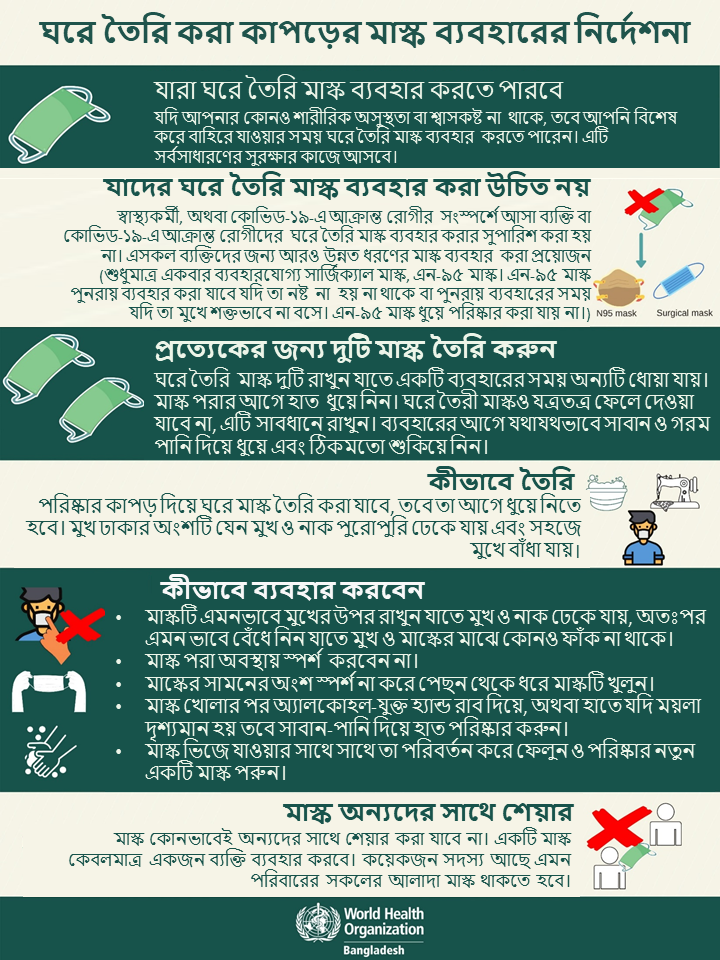 ঘরে তৈরি করা কাপড়ের মাস্ক ব্যবহারের নির্দেশনা

যারা ঘরে তৈরি মাস্ক ব্যবহার করতে পারবে

যদি আপনার কোনও শারীরিক অসুস্থতা বা শ্বাসকষ্ট না থাকে, তবে আপনি বিশেষ করে বাহিরে যাওয়ার সময় ঘরে তৈরি মাস্ক ব্যবহার করতে পারেন। এটি সর্বসাধারণের সুরক্ষার কাজে আসবে।

যাদের ঘরে তৈরি মাস্ক ব্যবহার করা উচিত নয়

স্বাস্থ্যকর্মী, অথবা কোভিড-১৯-এ আক্রান্ত রোগীর সংস্পর্শে আসা ব্যক্তি বা কোভিড-১৯-এ আক্রান্ত রোগীদের ঘরে তৈরি মাস্ক ব্যবহার করার সুপারিশ করা হয় না। এসকল ব্যক্তিদের জন্য আরও উন্নত ধরণের মাস্ক ব্যবহার করা প্রয়োজন (শুধুমাত্র একবার ব্যবহারযোগ্য সার্জিক্যাল মাস্ক, এন-৯৫ মাস্ক। এন-৯৫ মাস্ক পুনরায় ব্যবহার করা যাবে যদি তা নষ্ট না হয় না থাকে বা পুনরায় ব্যবহারের সময় যদি তা মুখে শক্তভাবে না বসে। এন-৯৫ মাস্ক ধুয়ে পরিষ্কার করা যায় না।)

N95 mask

Surgical mask

প্রত্যেকের জন্য দুটি মাস্ক তৈরি করুন

ঘরে তৈরি মাস্ক দুটি রাখুন যাতে একটি ব্যবহারের সময় অন্যটি ধোয়া যায়। মাস্ক পরার আগে হাত ধুয়ে নিন। ঘরে তৈরী মাস্কও যত্রতত্র ফেলে দেওয়া যাবে না, এটি সাবধানে রাখুন। ব্যবহারের আগে যথাযথভাবে সাবান ও গরম পানি দিয়ে ধুয়ে এবং ঠিকমতো শুকিয়ে নিন।

কীভাবে তৈরি

পরিষ্কার কাপড় দিয়ে ঘরে মাস্ক তৈরি করা যাবে, তবে তা আগে ধুয়ে নিতে হবে। মুখ ঢাকার অংশটি যেন মুখ ও নাক পুরোপুরি ঢেকে যায় এবং সহজে মুখে বাঁধা যায়।

কীভাবে ব্যবহার করবেন

• মাস্কটি এমনভাবে মুখের উপর রাখুন যাতে মুখ ও নাক ঢেকে যায়, অতঃপর এমন ভাবে বেঁধে নিন যাতে মুখ ও মাস্কের মাঝে কোনও ফাঁক না থাকে।
• মাস্ক পরা অবস্থায় স্পর্শ করবেন না।
• মাস্কের সামনের অংশ স্পর্শ না করে পেছন থেকে ধরে মাস্কটি খুলুন।
• মাস্ক খোলার পর অ্যালকোহল-যুক্ত হ্যান্ড রাব দিয়ে, অথবা হাতে যদি ময়লা দৃশ্যমান হয় তবে সাবান-পানি দিয়ে হাত পরিষ্কার করুন।
• মাস্ক ভিজে যাওয়ার সাথে সাথে তা পরিবর্তন করে ফেলুন ও পরিষ্কার নতুন একটি মাস্ক পরুন।

মাস্ক অন্যদের সাথে শেয়ার

মাস্ক কোনভাবেই অন্যদের সাথে শেয়ার করা যাবে না। একটি মাস্ক কেবলমাত্র একজন ব্যক্তি ব্যবহার করবে। কয়েকজন সদস্য আছে এমন পরিবারের সকলের আলাদা মাস্ক থাকতে হবে।

World Health Organization
Bangladesh