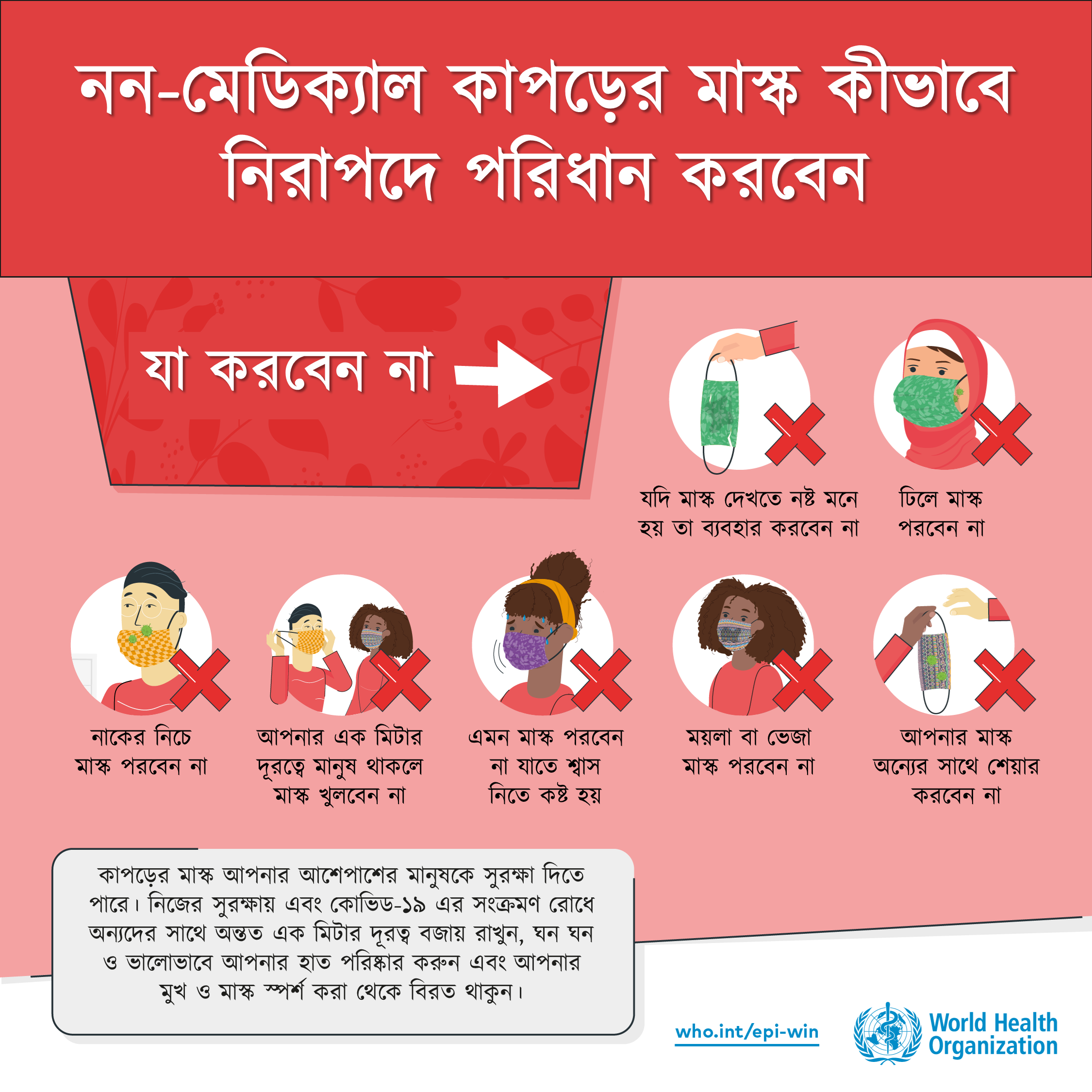 নন-মেডিক্যাল কাপড়ের মাস্ক কীভাবে নিরাপদে পরিধান করবেন

যা করবেন না

যদি মাস্ক দেখতে নষ্ট মনে হয় তা ব্যবহার করবেন না

ঢিলে মাস্ক পরবেন না

নাকের নিচে মাস্ক পরবেন না

আপনার এক মিটার দূরত্বে মানুষ থাকলে মাস্ক খুলবেন না

এমন মাস্ক পরবেন না যাতে শ্বাস নিতে কষ্ট হয়

ময়লা বা ভেজা মাস্ক পরবেন না

আপনার মাস্ক অন্যের সাথে শেয়ার করবেন না

কাপড়ের মাস্ক আপনার আশেপাশের মানুষকে সুরক্ষা দিতে পারে। নিজের সুরক্ষায় এবং কোভিড-১৯ এর সংক্রমণ রোধে অন্যদের সাথে অন্তত এক মিটার দূরত্ব বজায় রাখুন, ঘন ঘন ও ভালোভাবে আপনার হাত পরিষ্কার করুন এবং আপনার মুখ ও মাস্ক স্পর্শ করা থেকে বিরত থাকুন।

who.int/epi-win

World Health Organization