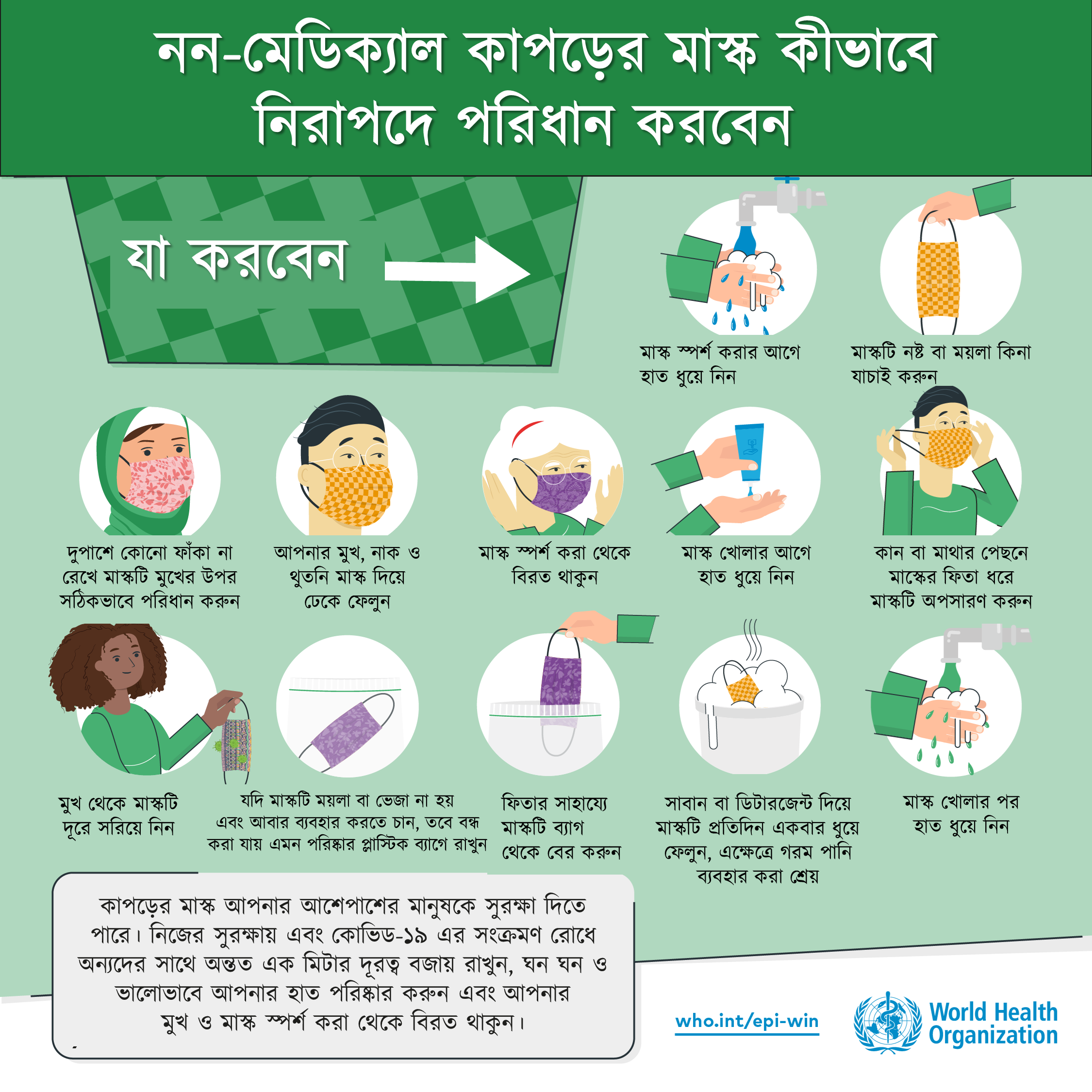 নন-মেডিক্যাল কাপড়ের মাস্ক কীভাবে নিরাপদে পরিধান করবেন

যা করবেন

মাস্ক স্পর্শ করার আগে হাত ধুয়ে নিন

মাস্কটি নষ্ট বা ময়লা কিনা যাচাই করুন

দুপাশে কোনো ফাঁকা না রেখে মাস্কটি মুখের উপর সঠিকভাবে পরিধান করুন

আপনার মুখ, নাক ও থুতনি মাস্ক দিয়ে ঢেকে ফেলুন

মাস্ক স্পর্শ করা থেকে বিরত থাকুন

মাস্ক খোলার আগে হাত ধুয়ে নিন

কান বা মাথার পেছনে মাস্কের ফিতা ধরে মাস্কটি অপসারণ করুন

মুখ থেকে মাস্কটি দূরে সরিয়ে নিন

যদি মাস্কটি ময়লা বা ভেজা না হয় এবং আবার ব্যবহার করতে চান, তবে বন্ধ করা যায় এমন পরিষ্কার প্লাস্টিক ব্যাগে রাখুন

ফিতার সাহায্যে মাস্কটি ব্যাগ থেকে বের করুন

সাবান বা ডিটারজেন্ট দিয়ে মাস্কটি প্রতিদিন একবার ধুয়ে ফেলুন, এক্ষেত্রে গরম পানি ব্যবহার করা শ্রেয়

মাস্ক খোলার পর হাত ধুয়ে নিন

কাপড়ের মাস্ক আপনার আশেপাশের মানুষকে সুরক্ষা দিতে পারে। নিজের সুরক্ষায় এবং কোভিড-১৯ এর সংক্রমণ রোধে অন্যদের সাথে অন্তত এক মিটার দূরত্ব বজায় রাখুন, ঘন ঘন ও ভালোভাবে আপনার হাত পরিষ্কার করুন এবং আপনার মুখ ও মাস্ক স্পর্শ করা থেকে বিরত থাকুন।

who.int/epi-win

World Health Organization