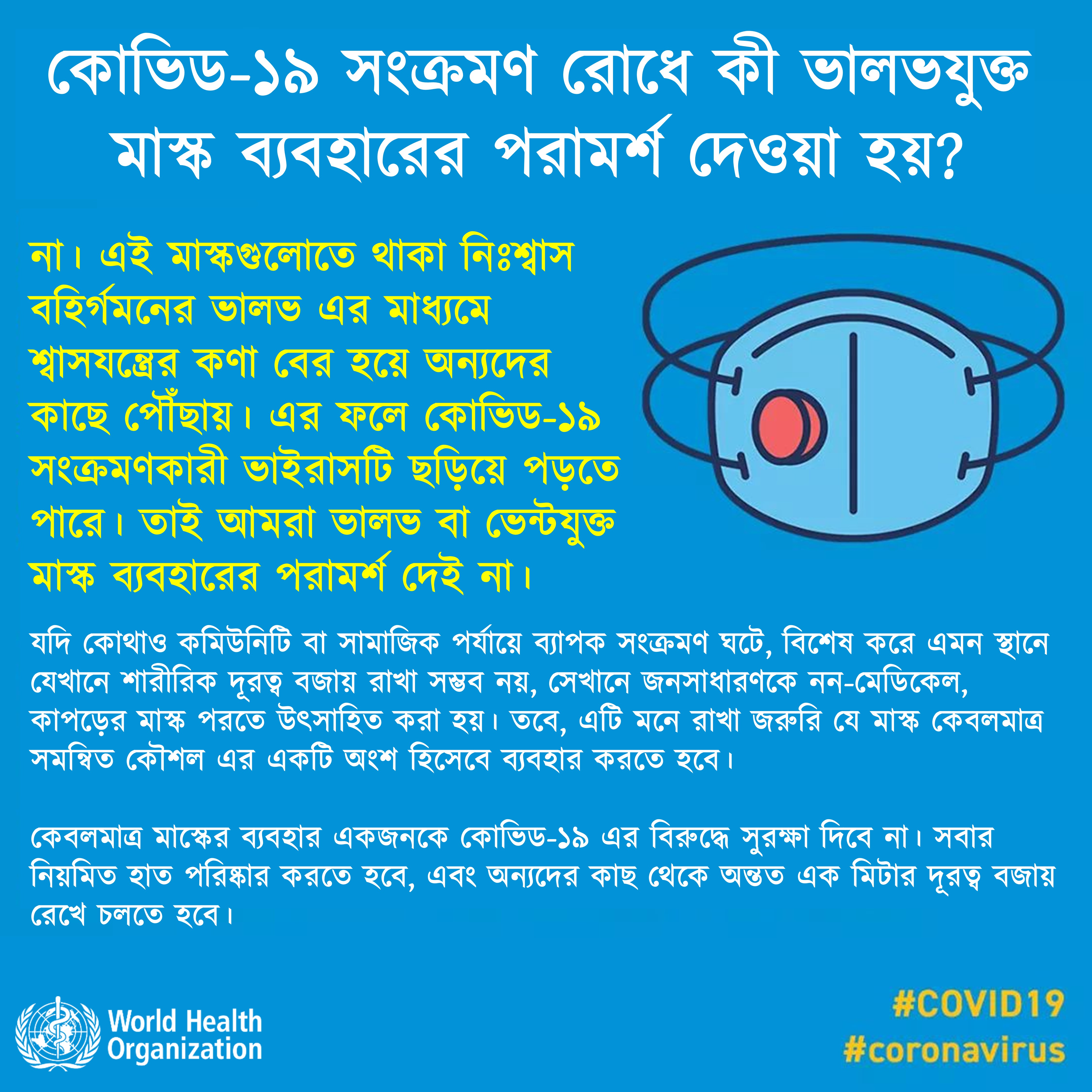 কোভিড-১৯ সংক্রমণ রোধে কী ভালভযুক্ত মাস্ক ব্যবহারের পরামর্শ দেওয়া হয়?

না। এই মাস্কগুলোতে থাকা নিঃশ্বাস বহির্গমনের ভালভ এর মাধ্যমে শ্বাসযন্ত্রের কণা বের হয়ে অন্যদের কাছে পৌঁছায়। এর ফলে কোভিড-১৯ সংক্রমণকারী ভাইরাসটি ছড়িয়ে পড়তে পারে। তাই আমরা ভালভ বা ভেন্টযুক্ত মাস্ক ব্যবহারের পরামর্শ দেই না।

যদি কোথাও কমিউনিটি বা সামাজিক পর্যায়ে ব্যাপক সংক্রমণ ঘটে, বিশেষ করে এমন স্থানে যেখানে শারীরিক দূরত্ব বজায় রাখা সম্ভব নয়, সেখানে জনসাধারণকে নন-মেডিকেল, কাপড়ের মাস্ক পরতে উৎসাহিত করা হয়। তবে, এটি মনে রাখা জরুরি যে মাস্ক কেবলমাত্র সমন্বিত কৌশল এর একটি অংশ হিসেবে ব্যবহার করতে হবে।

কেবলমাত্র মাস্কের ব্যবহার একজনকে কোভিড-১৯ এর বিরুদ্ধে সুরক্ষা দিবে না। সবার নিয়মিত হাত পরিষ্কার করতে হবে, এবং অন্যদের কাছ থেকে অন্তত এক মিটার দূরত্ব বজায় রেখে চলতে হবে।

World Health Organization

#COVID19
#coronavirus