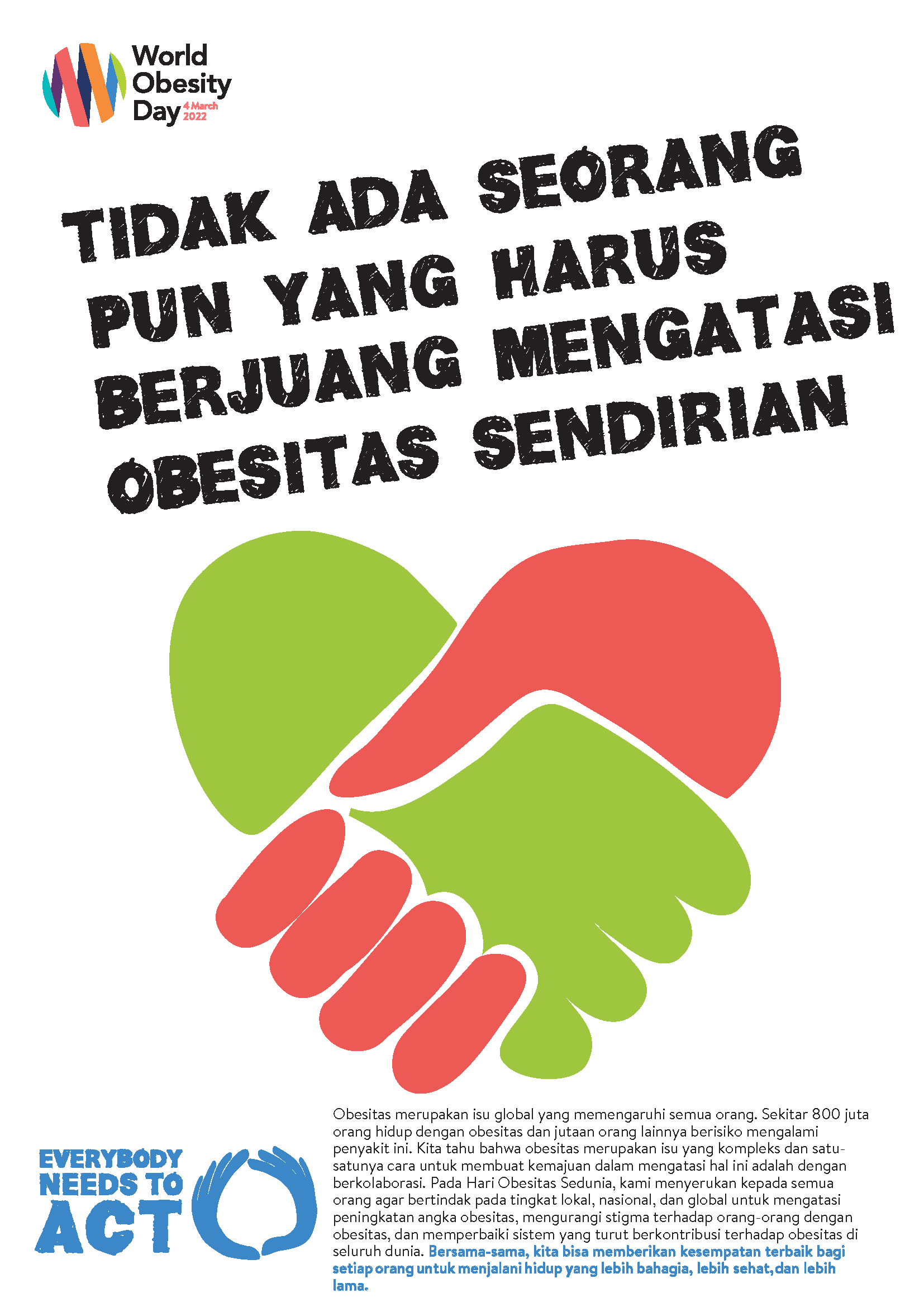 World Obesity Day 4 March 2022

TIDAK ADA SEORANG PUN YANG HARUS BERJUANG MENGATASI OBESITAS SENDIRIAN

EVERYBODY NEEDS TO ACT

Obesitas merupakan isu global yang memengaruhi semua orang. Sekitar 800 juta orang hidup dengan obesitas dan jutaan orang lainnya berisiko mengalami penyakit ini. Kita tahu bahwa obesitas merupakan isu yang kompleks dan satu-satunya cara untuk membuat kemajuan dalam mengatasi hal ini adalah dengan berkolaborasi. Pada Hari Obesitas Sedunia, kami menyerukan kepada semua orang agar bertindak pada tingkat lokal, nasional, dan global untuk mengatasi peningkatan angka obesitas, mengurangi stigma terhadap orang-orang dengan obesitas, dan memperbaiki sistem yang turut berkontribusi terhadap obesitas di seluruh dunia. Bersama-sama, kita bisa memberikan kesempatan terbaik bagi setiap orang untuk menjalani hidup yang lebih bahagia, lebih sehat, dan lebih lama.