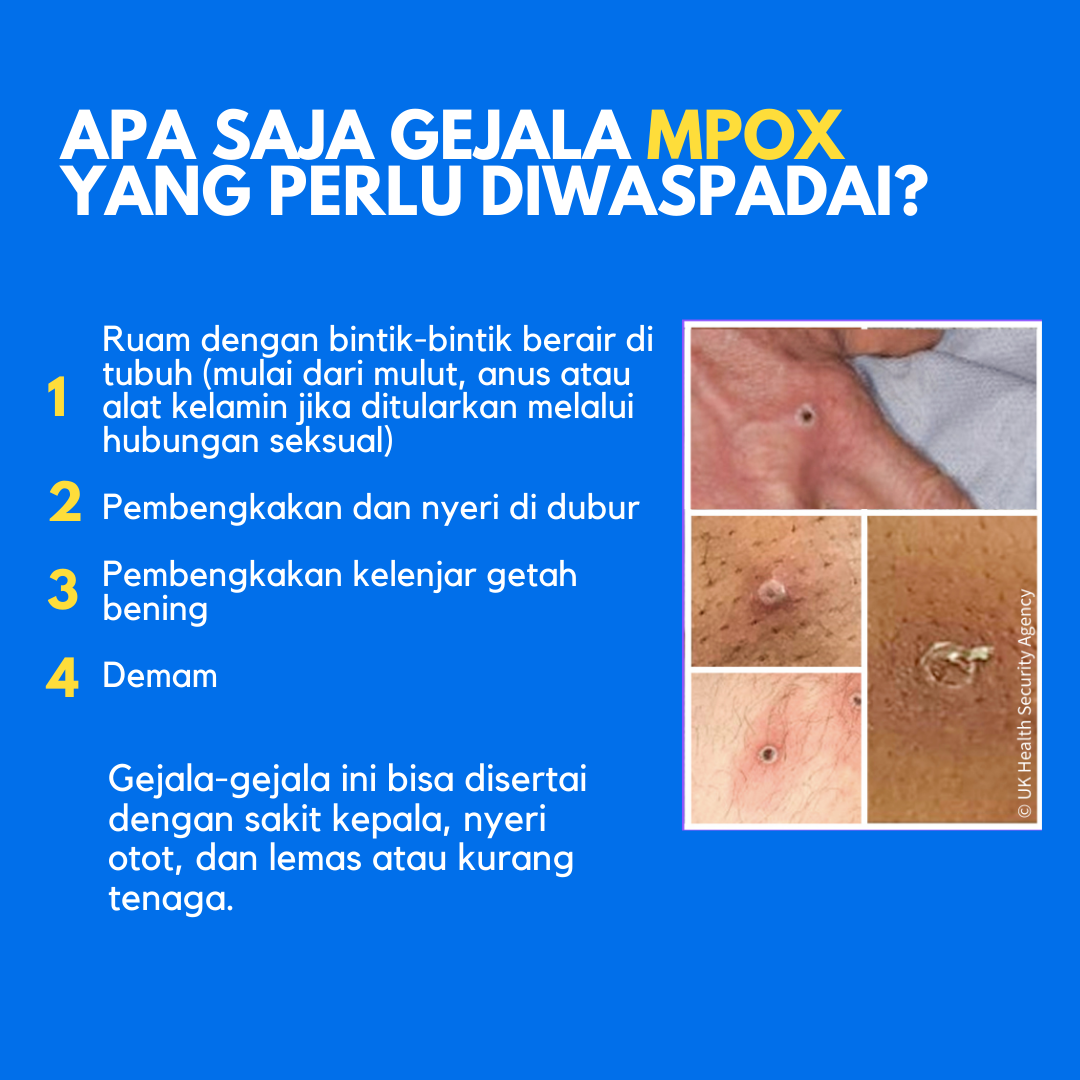 APA SAJA GEJALA MPOX YANG PERLU DIWASPADAI?

1 Ruam dengan bintik-bintik berair di tubuh (mulai dari mulut, anus atau alat kelamin jika ditularkan melalui hubungan seksual)

2 Pembengkakan dan nyeri di dubur

3 Pembengkakan kelenjar getah bening

4 Demam

Gejala-gejala ini bisa disertai dengan sakit kepala, nyeri otot, dan lemas atau kurang tenaga.

© UK Health Security Agency