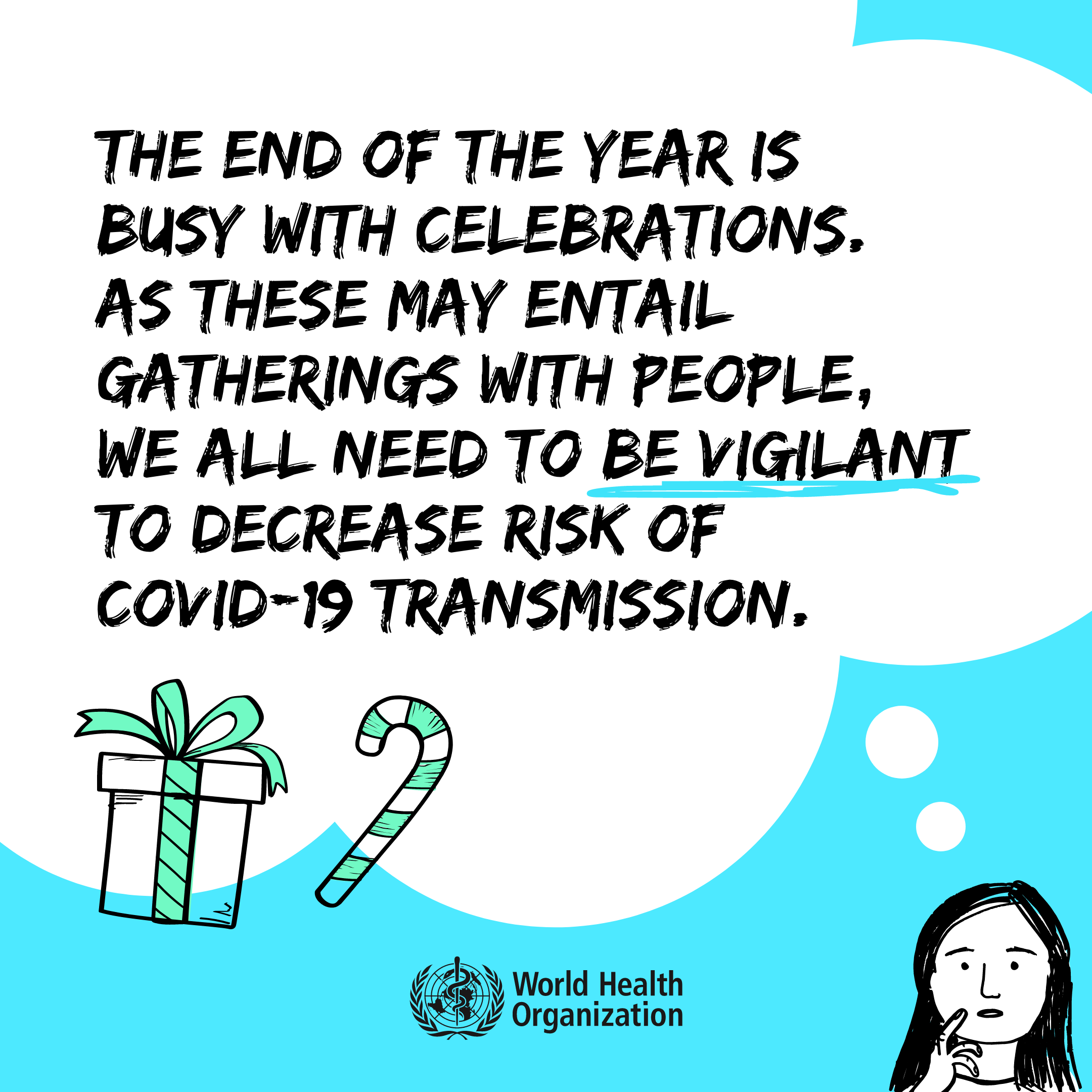 THE END OF THE YEAR IS BUSY WITH CELEBRATIONS. AS THESE MAY ENTAIL GATHERINGS WITH PEOPLE, WE ALL NEED TO BE VIGILANT TO DECREASE RISK OF COVID-19 TRANSMISSION.

World Health Organization