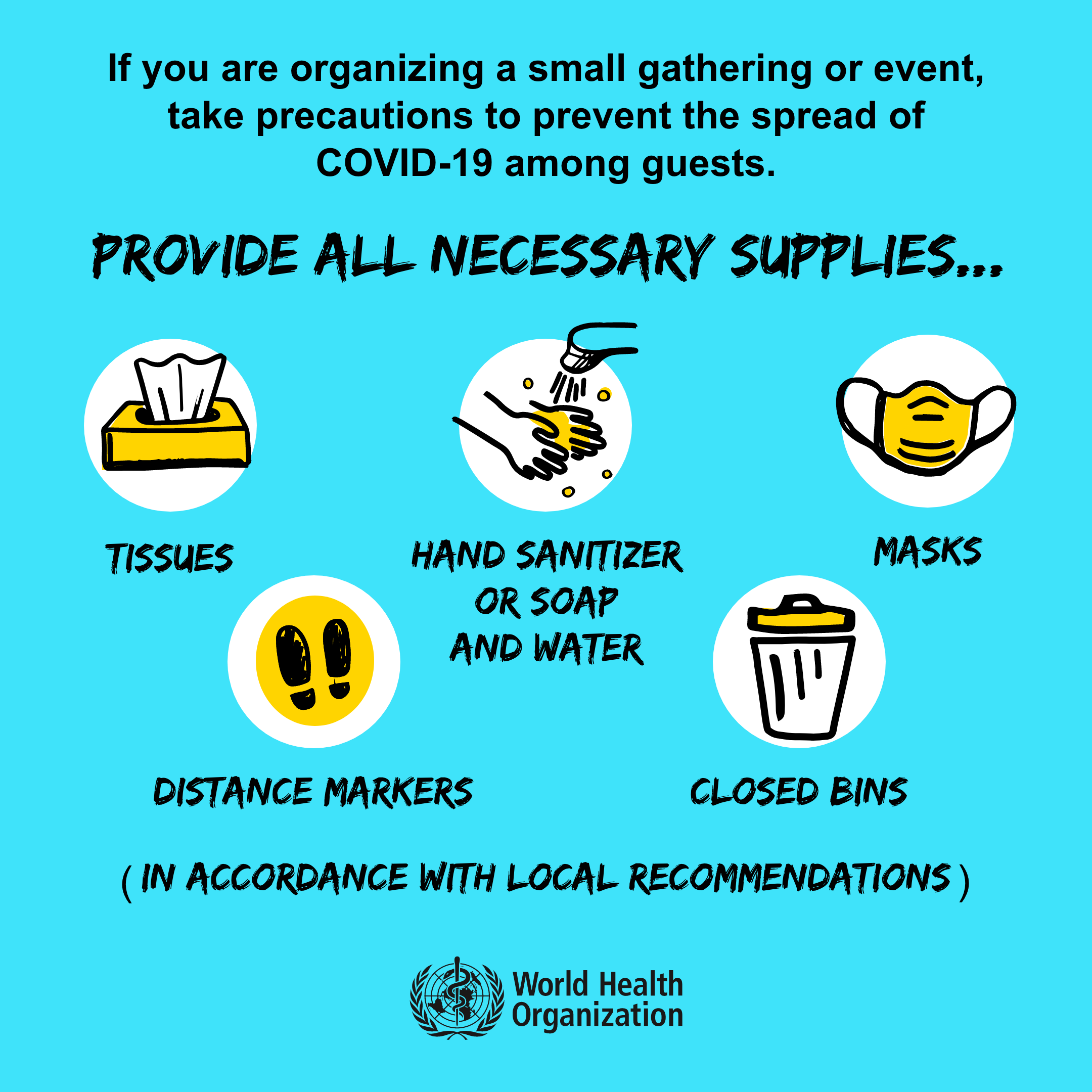 If you are organizing a small gathering or event, take precautions to prevent the spread of COVID-19 among guests.

PROVIDE ALL NECESSARY SUPPLIES...

TISSUES

HAND SANITIZER OR SOAP AND WATER

MASKS

DISTANCE MARKERS

CLOSED BINS

( IN ACCORDANCE WITH LOCAL RECOMMENDATIONS )

World Health Organization