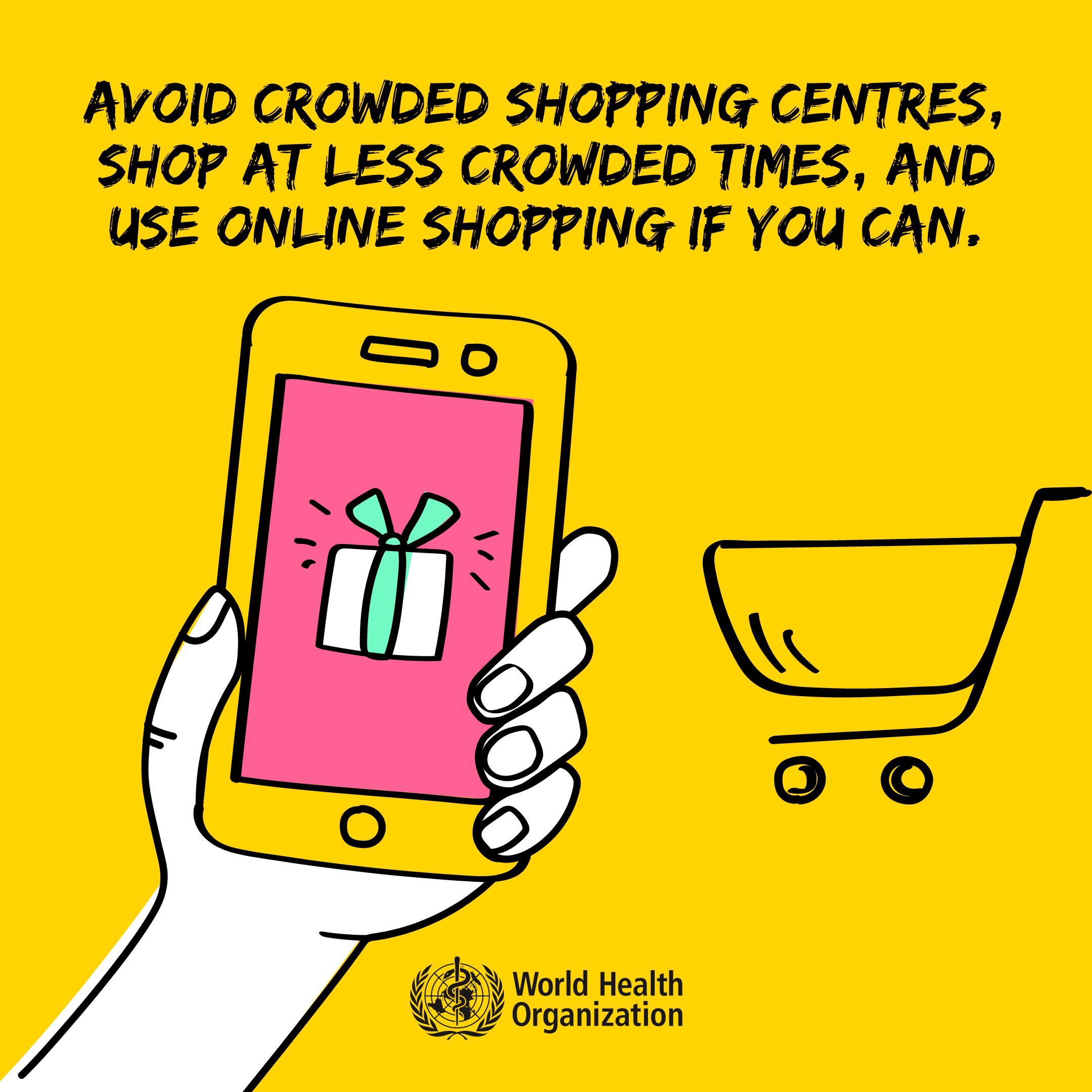 AVOID CROWDED SHOPPING CENTRES, SHOP AT LESS CROWDED TIMES, AND USE ONLINE SHOPPING IF YOU CAN.

World Health Organization