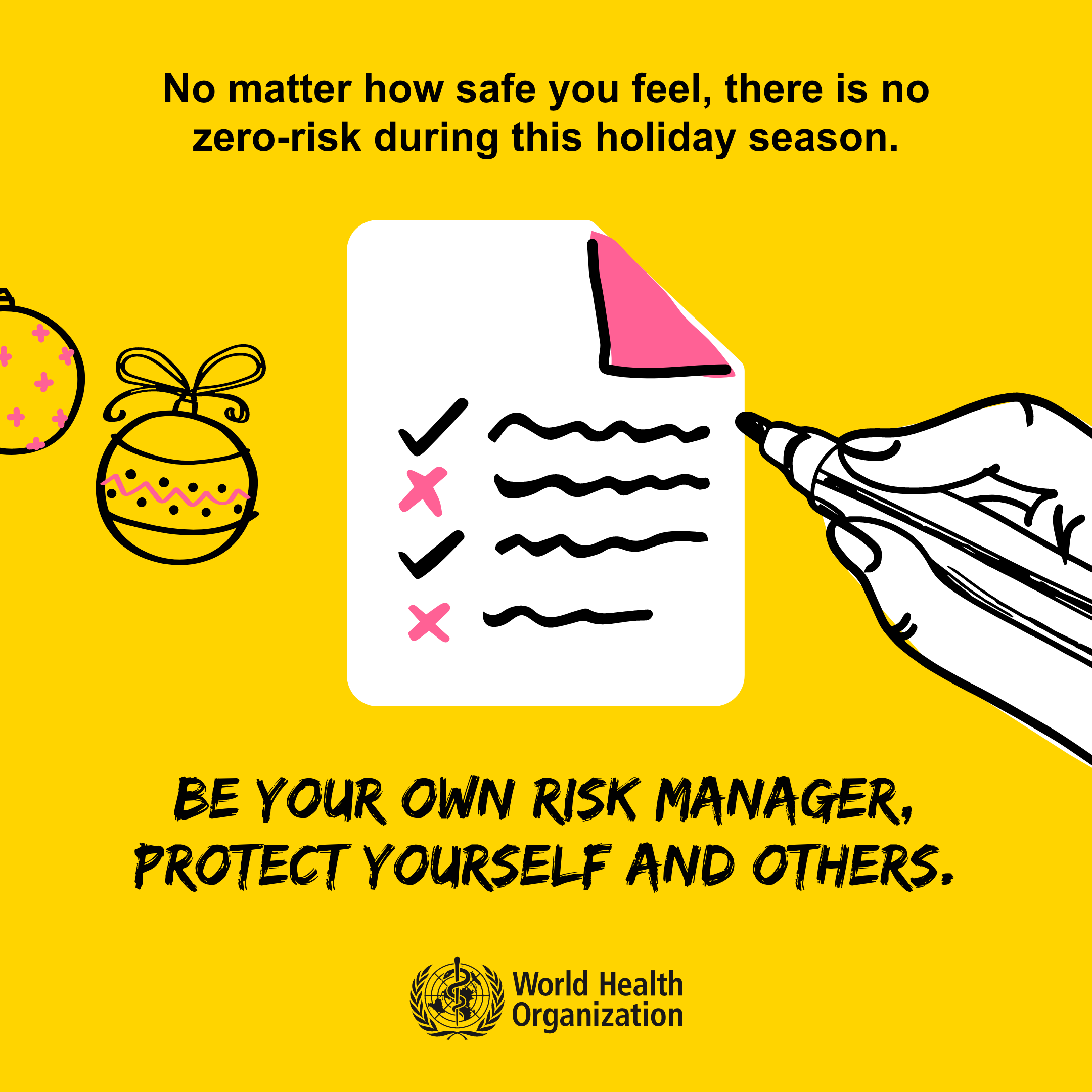 No matter how safe you feel, there is no zero-risk during this holiday season.

BE YOUR OWN RISK MANAGER, PROTECT YOURSELF AND OTHERS.

World Health Organization