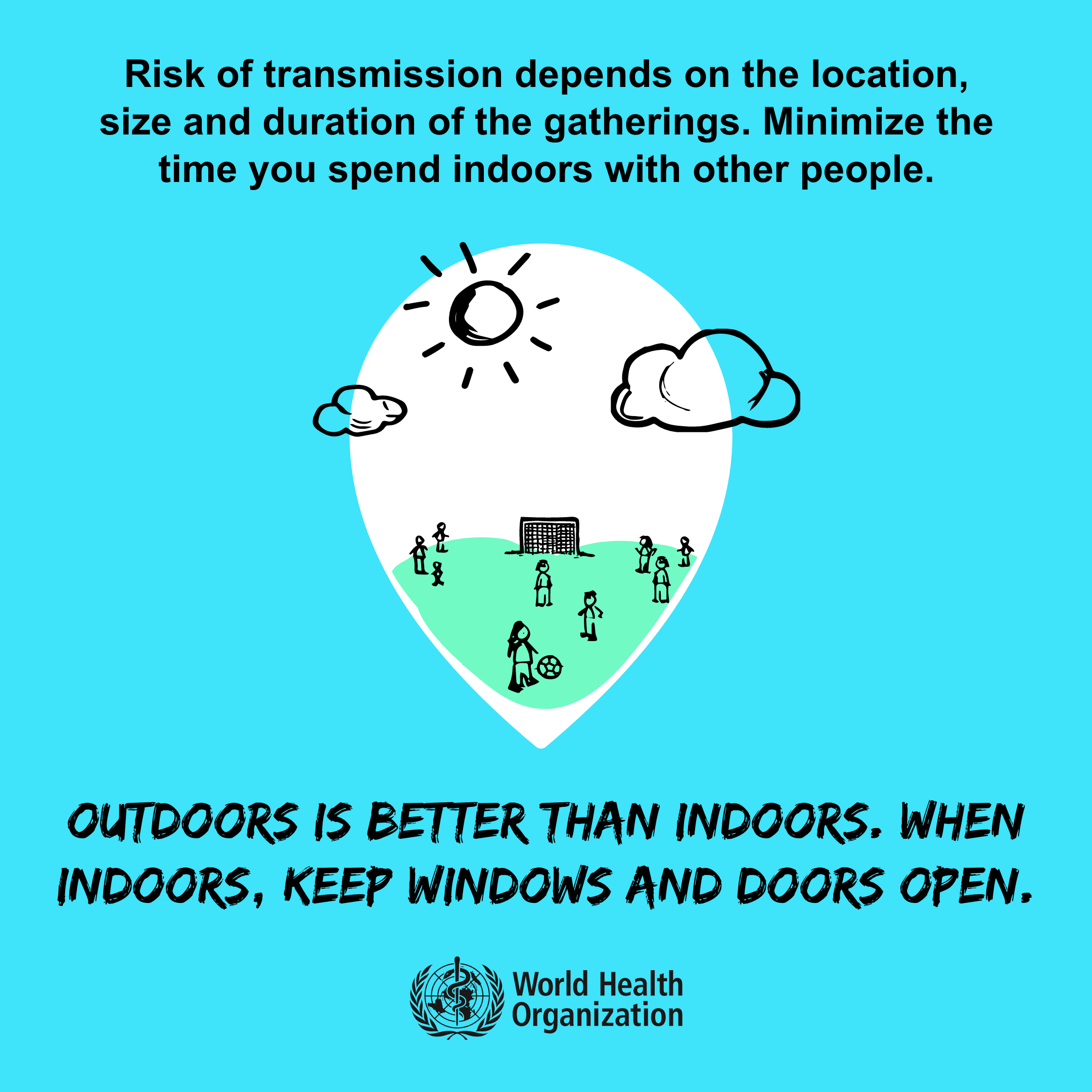 Risk of transmission depends on the location, size and duration of the gatherings. Minimize the time you spend indoors with other people.

OUTDOORS IS BETTER THAN INDOORS. WHEN INDOORS, KEEP WINDOWS AND DOORS OPEN.

World Health Organization