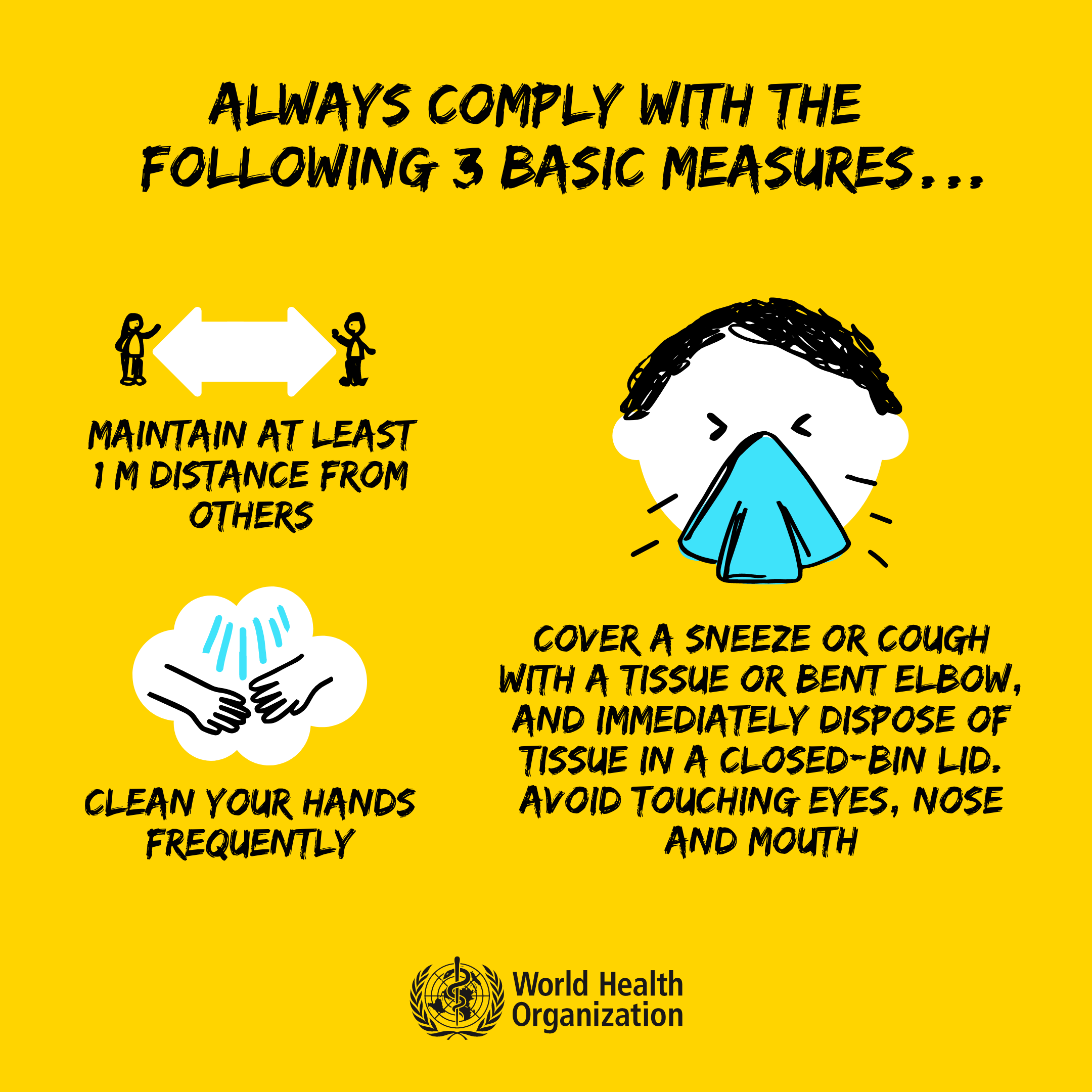 ALWAYS COMPLY WITH THE FOLLOWING 3 BASIC MEASURES...

MAINTAIN AT LEAST 1 M DISTANCE FROM OTHERS

CLEAN YOUR HANDS FREQUENTLY

COVER A SNEEZE OR COUGH WITH A TISSUE OR BENT ELBOW, AND IMMEDIATELY DISPOSE OF TISSUE IN A CLOSED-BIN LID. AVOID TOUCHING EYES, NOSE AND MOUTH

World Health Organization