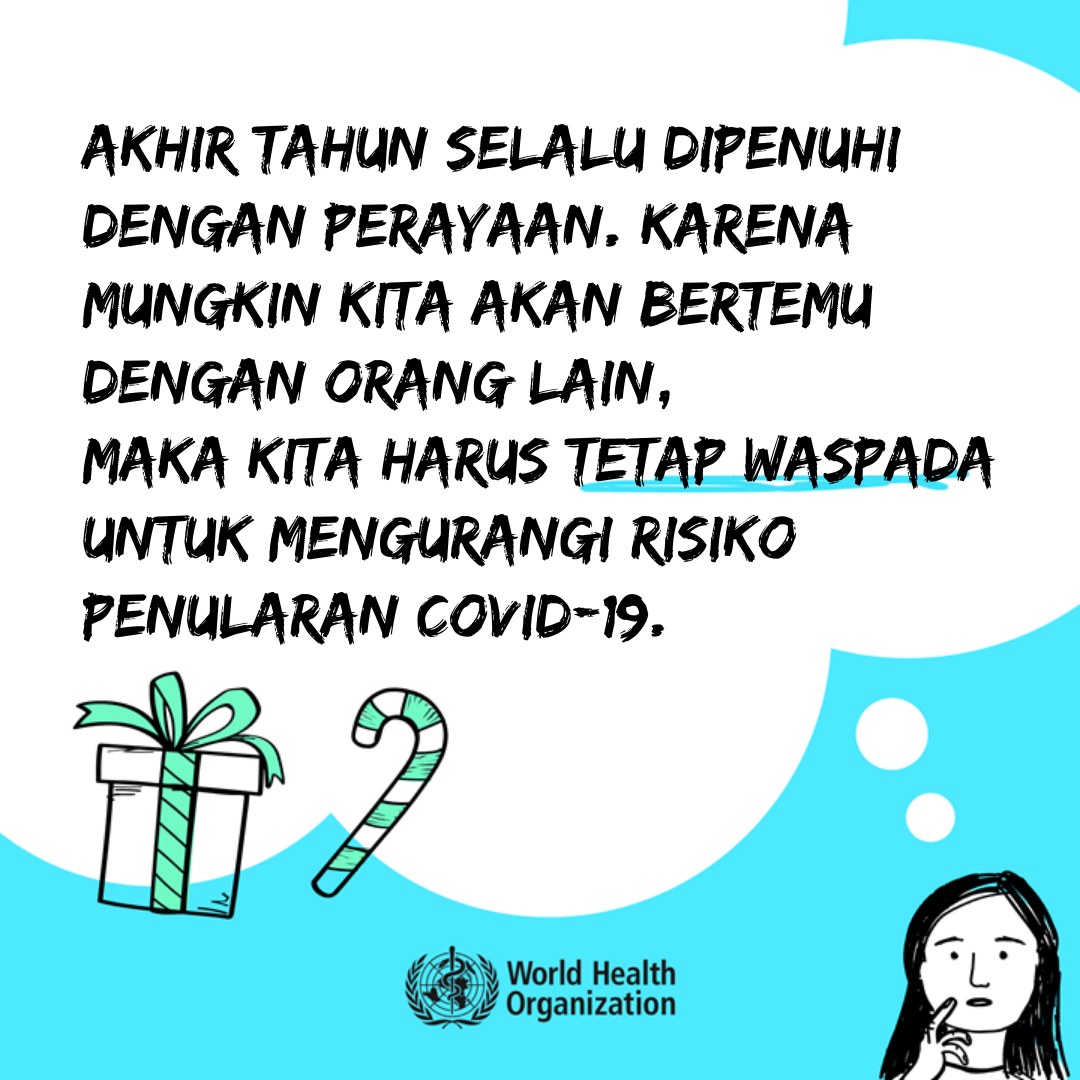 AKHIR TAHUN SELALU DIPENUHI DENGAN PERAYAAN. KARENA MUNGKIN KITA AKAN BERTEMU DENGAN ORANG LAIN,
MAKA KITA HARUS TETAP WASPADA UNTUK MENGURANGI RISIKO PENULARAN COVID-19.

World Health Organization