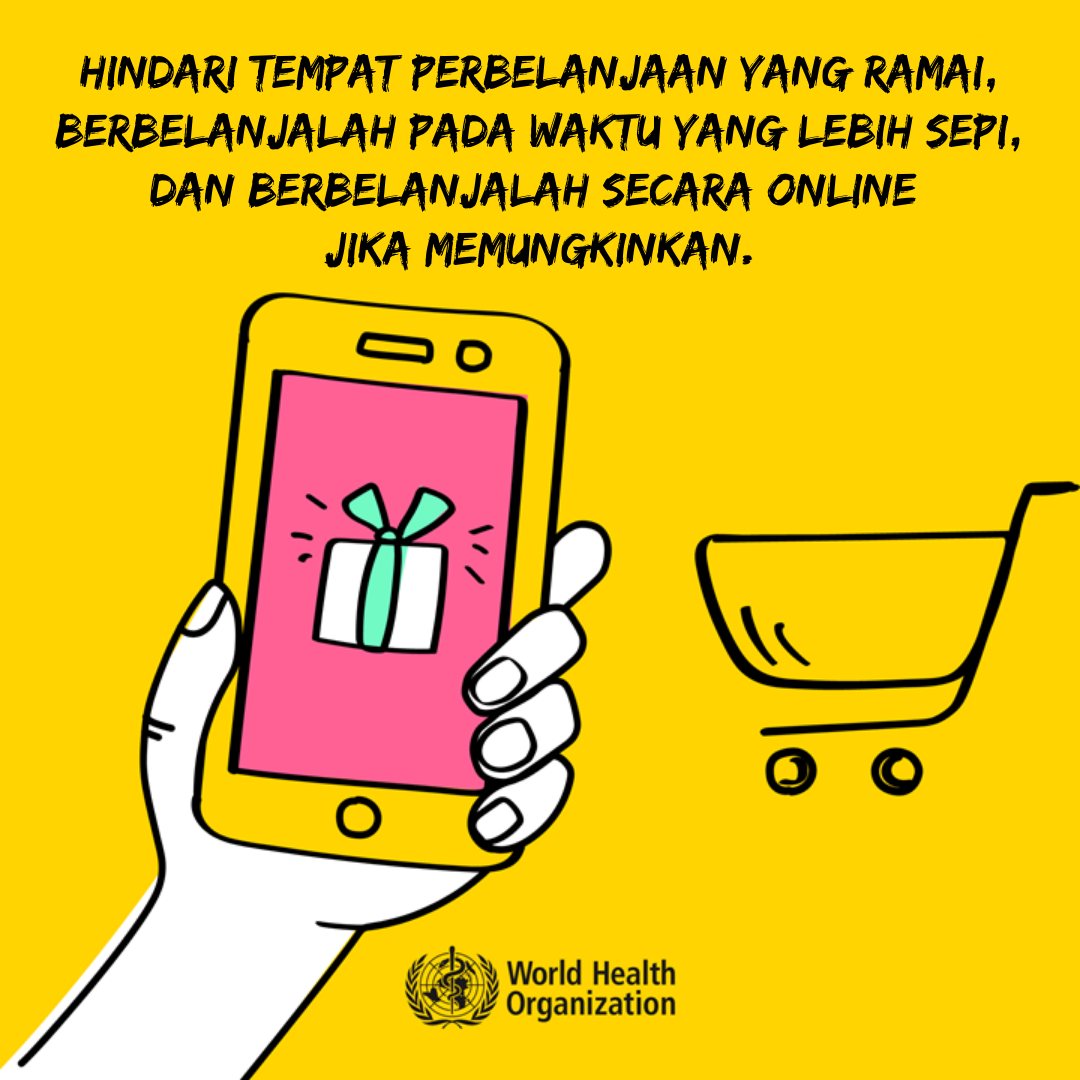 HINDARI TEMPAT PERBELANJAAN YANG RAMAI, BERBELANJALAH PADA WAKTU YANG LEBIH SEPI, DAN BERBELANJALAH SECARA ONLINE JIKA MEMUNGKINKAN.

World Health Organization