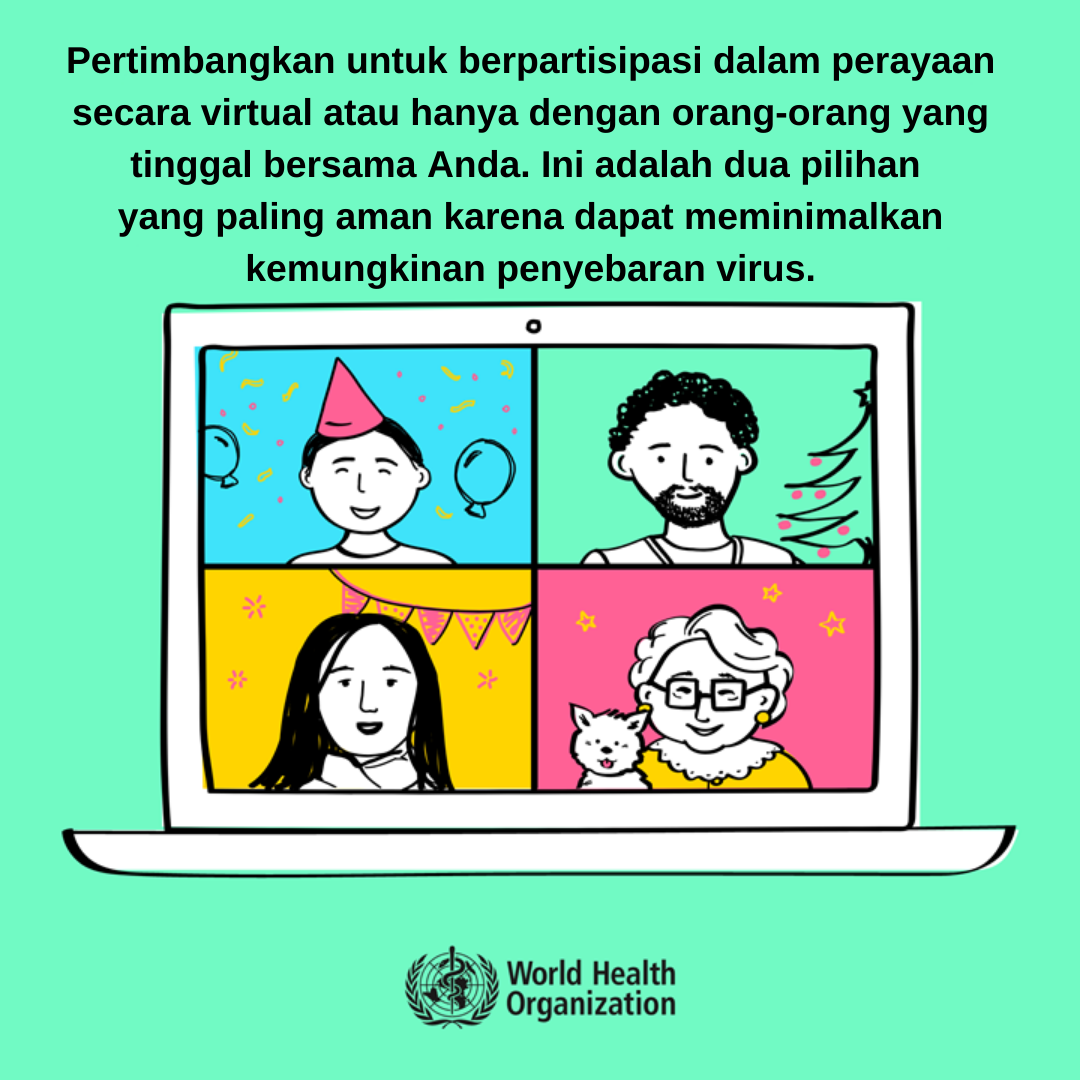 Pertimbangkan untuk berpartisipasi dalam perayaan secara virtual atau hanya dengan orang-orang yang tinggal bersama Anda. Ini adalah dua pilihan yang paling aman karena dapat meminimalkan kemungkinan penyebaran virus.

World Health Organization