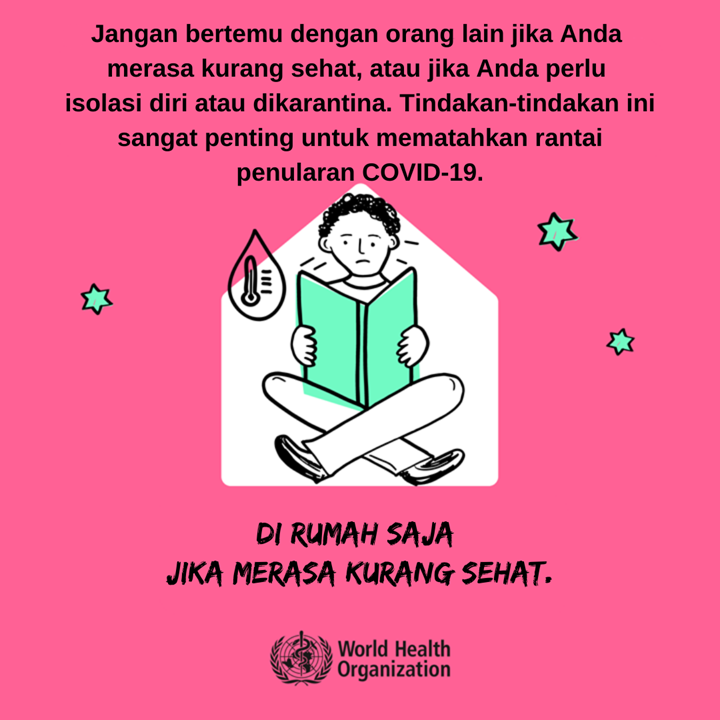 Jangan bertemu dengan orang lain jika Anda merasa kurang sehat, atau jika Anda perlu isolasi diri atau dikarantina. Tindakan-tindakan ini sangat penting untuk mematahkan rantai penularan COVID-19.

DI RUMAH SAJA
JIKA MERASA KURANG SEHAT.

World Health Organization