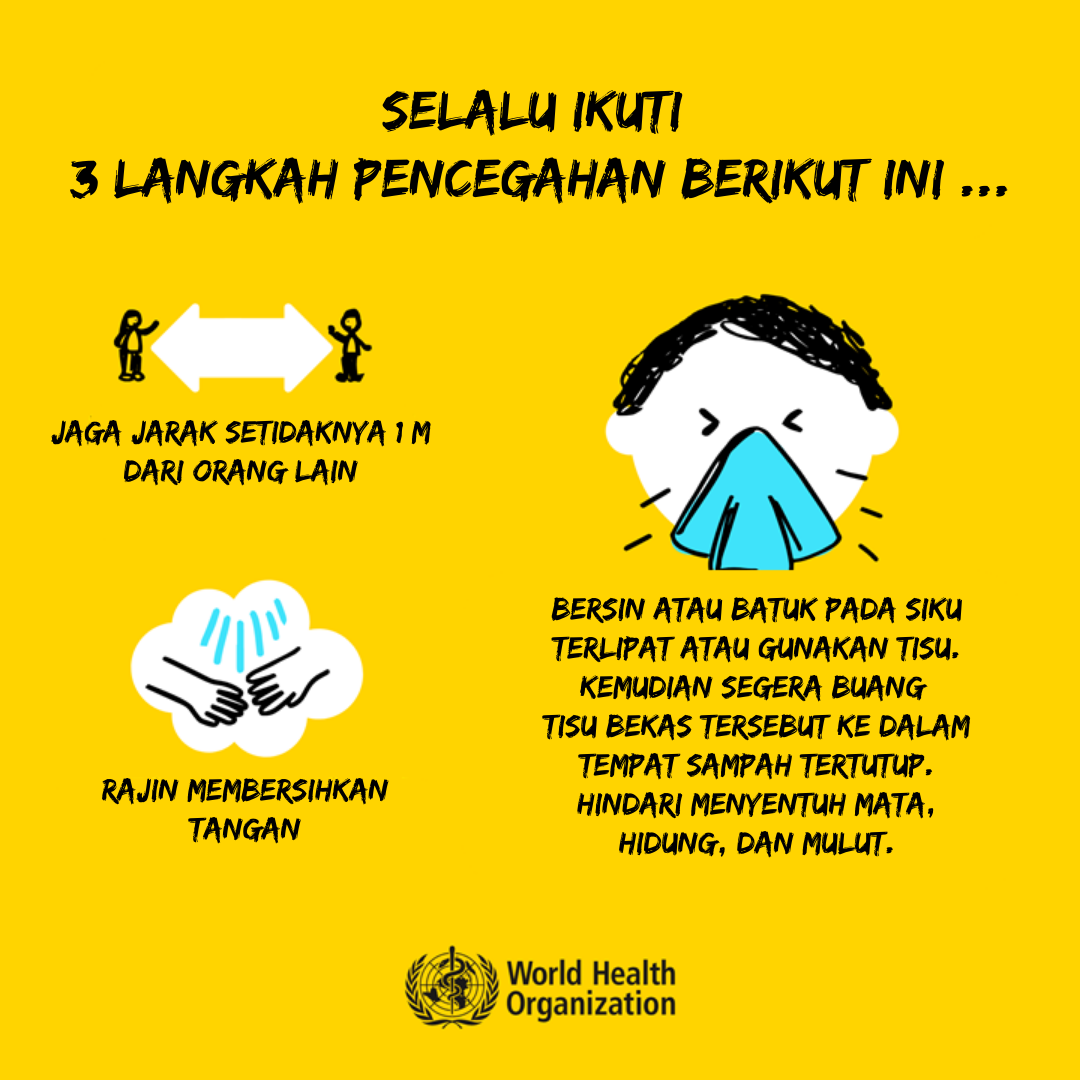 SELALU IKUTI
3 LANGKAH PENCEGAHAN BERIKUT INI ...

JAGA JARAK SETIDAKNYA 1 M DARI ORANG LAIN

RAJIN MEMBERSIHKAN TANGAN

BERSIN ATAU BATUK PADA SIKU TERLIPAT ATAU GUNAKAN TISU. KEMUDIAN SEGERA BUANG TISU BEKAS TERSEBUT KE DALAM TEMPAT SAMPAH TERTUTUP. HINDARI MENYENTUH MATA, HIDUNG, DAN MULUT.

World Health Organization