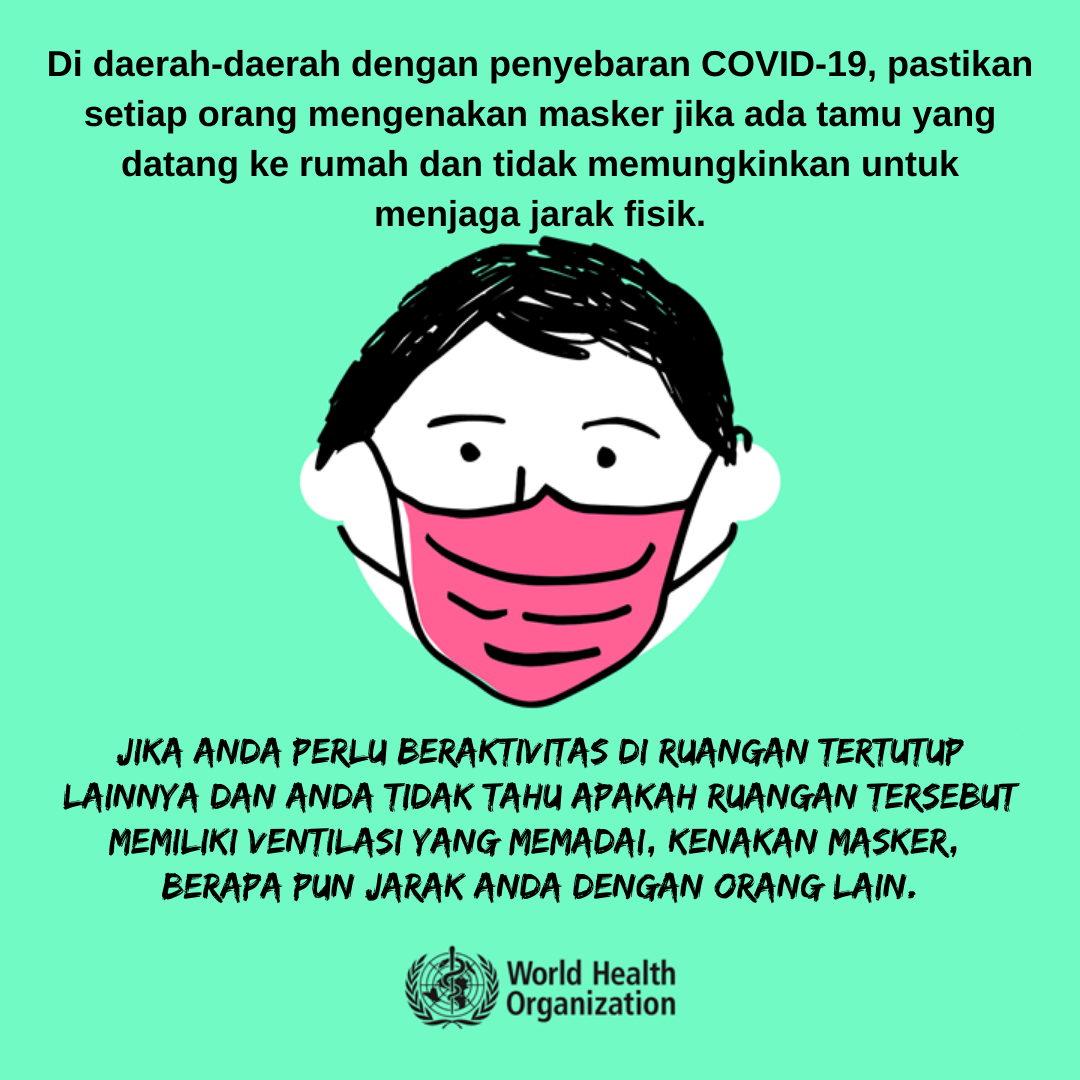 Di daerah-daerah dengan penyebaran COVID-19, pastikan setiap orang mengenakan masker jika ada tamu yang datang ke rumah dan tidak memungkinkan untuk menjaga jarak fisik.

JIKA ANDA PERLU BERAKTIVITAS DI RUANGAN TERTUTUP LAINNYA DAN ANDA TIDAK TAHU APAKAH RUANGAN TERSEBUT MEMILIKI VENTILASI YANG MEMADAI, KENAKAN MASKER, BERAPA PUN JARAK ANDA DENGAN ORANG LAIN.

World Health Organization