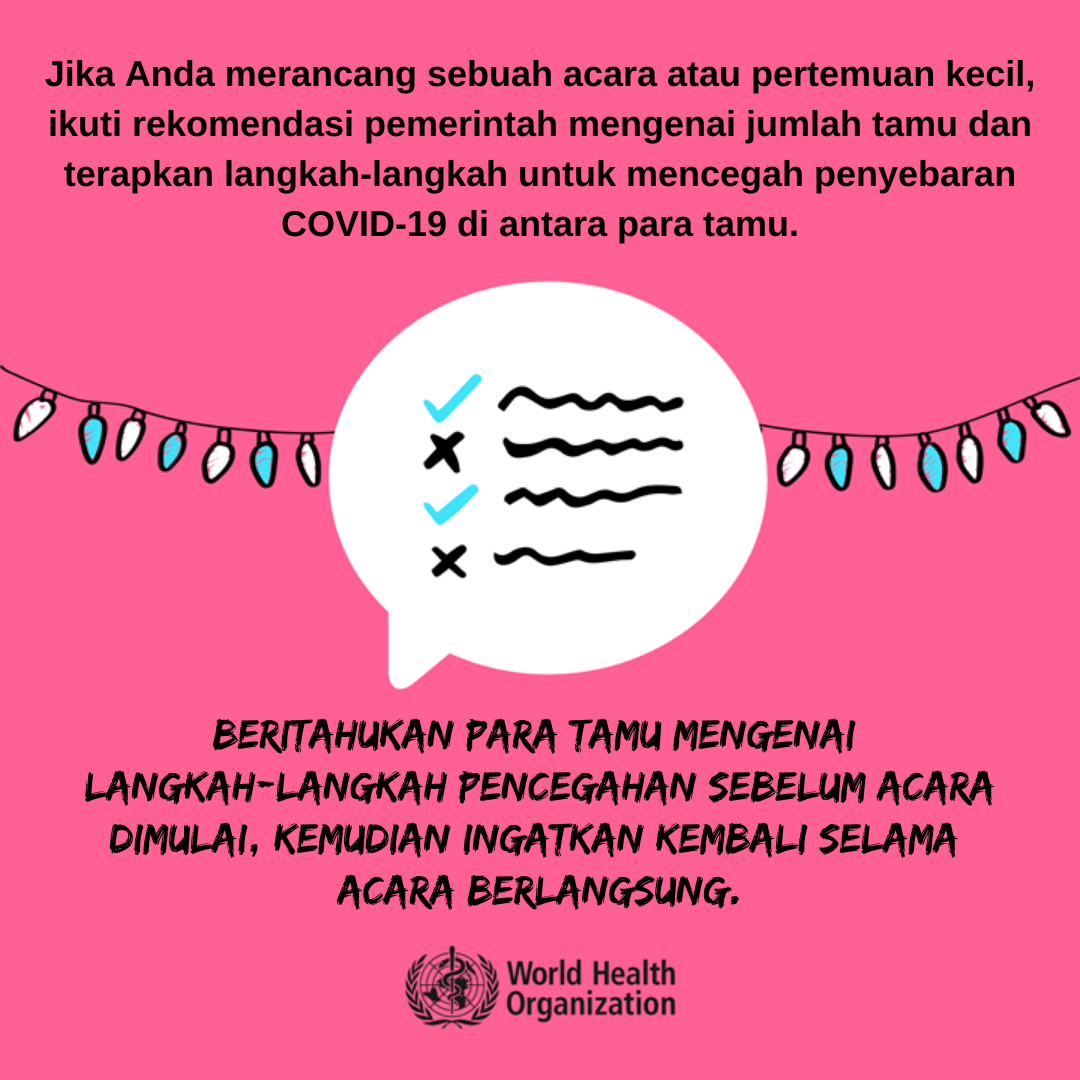 Jika Anda merancang sebuah acara atau pertemuan kecil, ikuti rekomendasi pemerintah mengenai jumlah tamu dan terapkan langkah-langkah untuk mencegah penyebaran COVID-19 di antara para tamu.

BERITAHUKAN PARA TAMU MENGENAI LANGKAH-LANGKAH PENCEGAHAN SEBELUM ACARA DIMULAI, KEMUDIAN INGATKAN KEMBALI SELAMA ACARA BERLANGSUNG.

World Health Organization