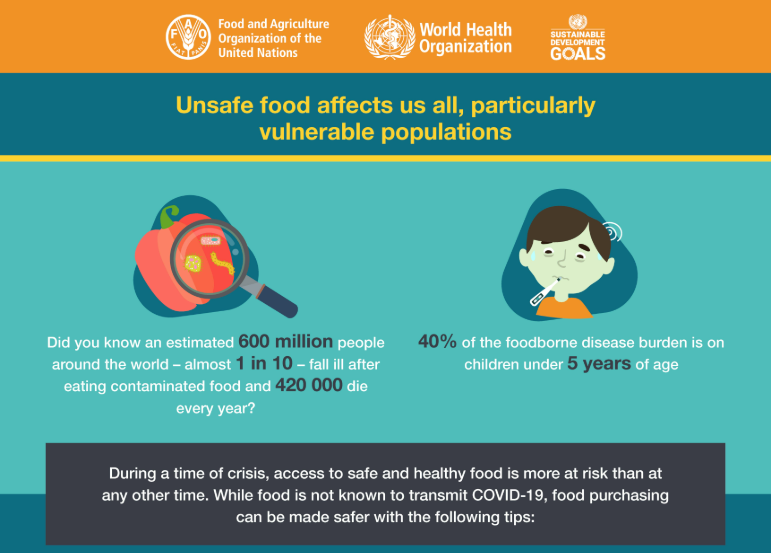 FAO FIAT PANIS

Food and Agriculture Organization of the United Nations

World Health Organization

SUSTAINABLE DEVELOPMENT GOALS

Unsafe food affects us all, particularly vulnerable populations

Did you know an estimated 600 million people around the world – almost 1 in 10 – fall ill after eating contaminated food and 420 000 die every year?

40% of the foodborne disease burden is on children under 5 years of age

During a time of crisis, access to safe and healthy food is more at risk than at any other time. While food is not known to transmit COVID-19, food purchasing can be made safer with the following tips: