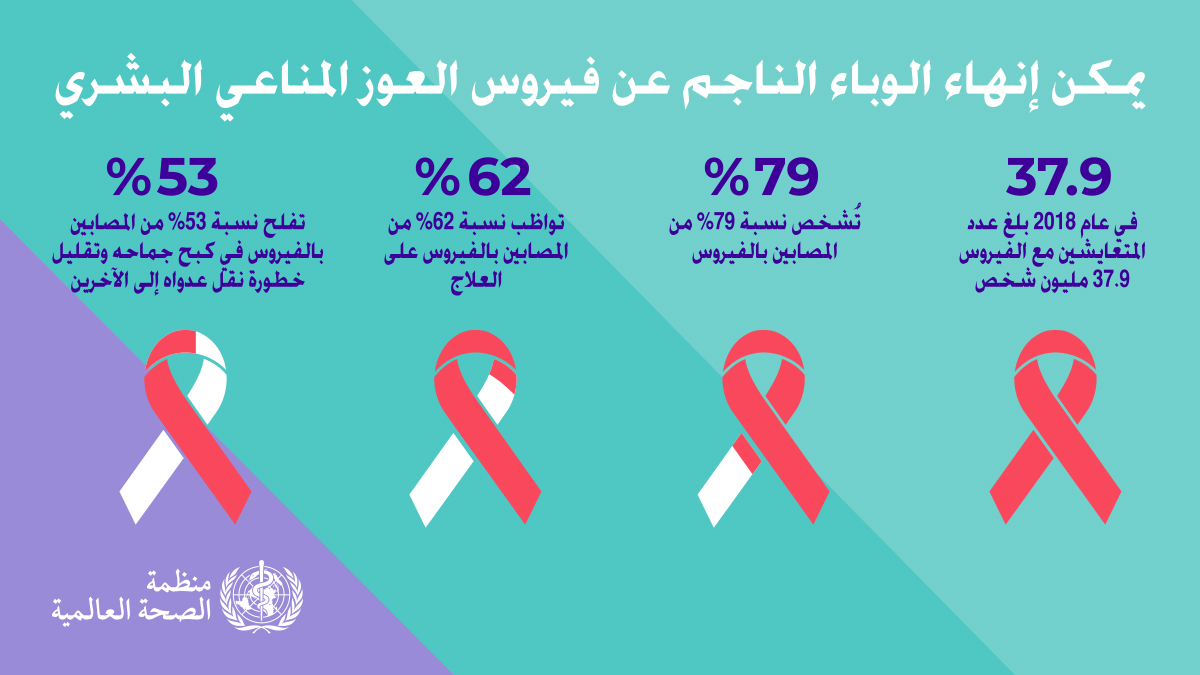 يمكن إنهاء الوباء الناجم عن فيروس العوز المناعي البشري

37.9

في عام 2018 بلغ عدد المتعايشين مع الفيروس 37.9 مليون شخص

%79

تُشخص نسبة 79% من المصابين بالفيروس

%62

تواظب نسبة 62% من المصابين بالفيروس على العلاج

%53

تفلح نسبة 53% من المصابين بالفيروس في كبح جماحه وتقليل خطورة نقل عدواه إلى الآخرين

منظمة
الصحة العالمية