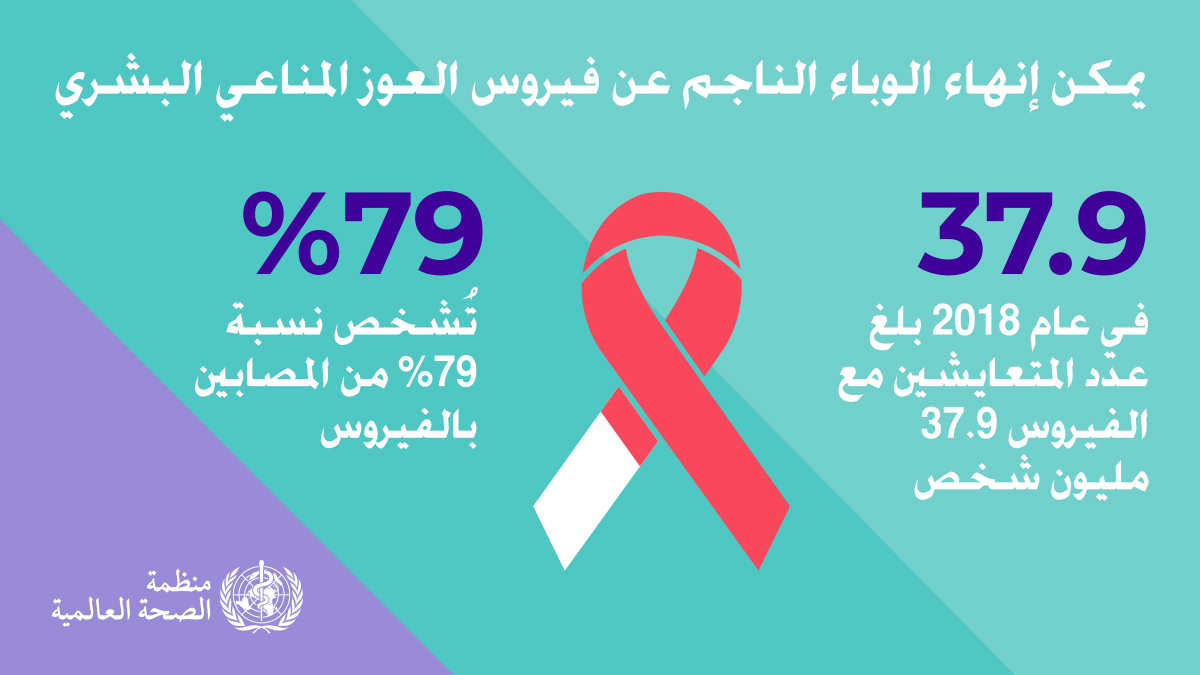 يمكن إنهاء الوباء الناجم عن فيروس العوز المناعي البشري

37.9

في عام 2018 بلغ عدد المتعايشين مع الفيروس 37.9 مليون شخص

%79

تُشخص نسبة 79% من المصابين بالفيروس

منظمة الصحة العالمية