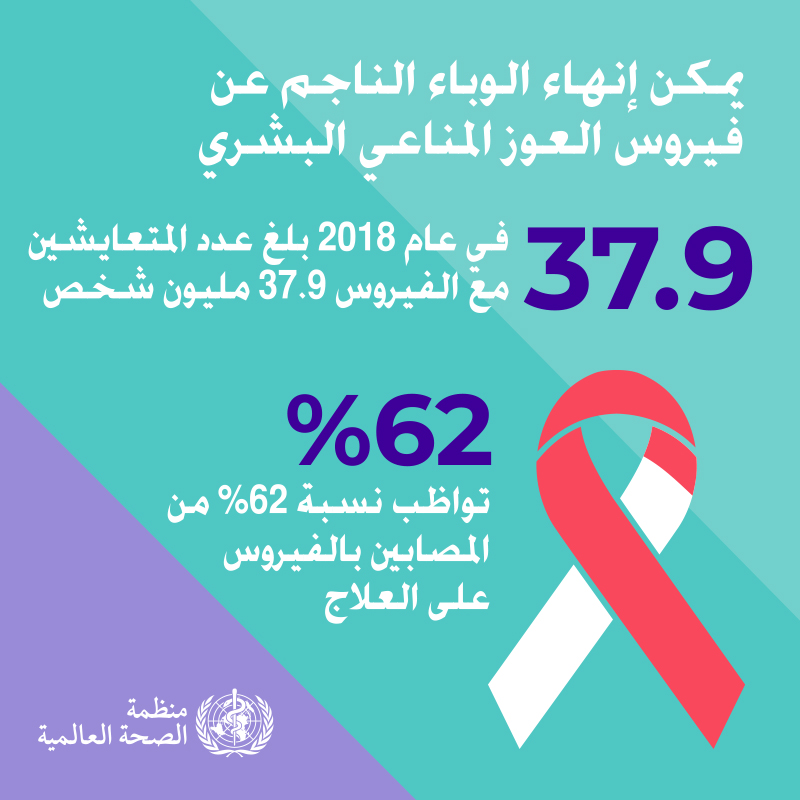 يمكن إنهاء الوباء الناجم عن فيروس العوز المناعي البشري

37.9

في عام 2018 بلغ عدد المتعايشين مع الفيروس 37.9 مليون شخص

%62

تواظب نسبة 62% من المصابين بالفيروس على العلاج

منظمة الصحة العالمية