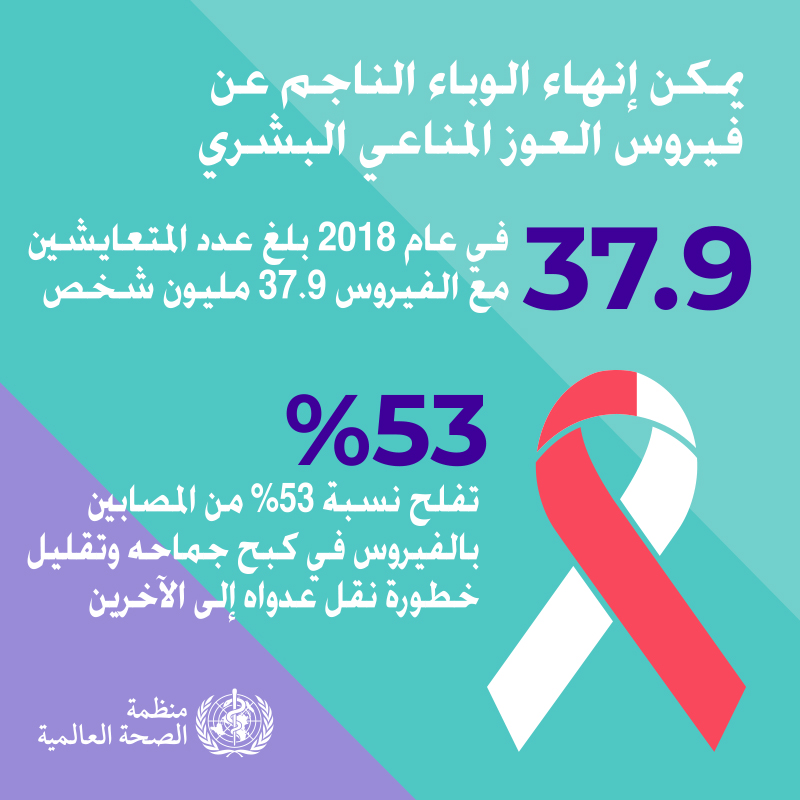 يمكن إنهاء الوباء الناجم عن فيروس العوز المناعي البشري

37.9

في عام 2018 بلغ عدد المتعايشين مع الفيروس 37.9 مليون شخص

%53

تفلح نسبة 53% من المصابين بالفيروس في كبح جماحه وتقليل خطورة نقل عدواه إلى الآخرين

منظمة الصحة العالمية