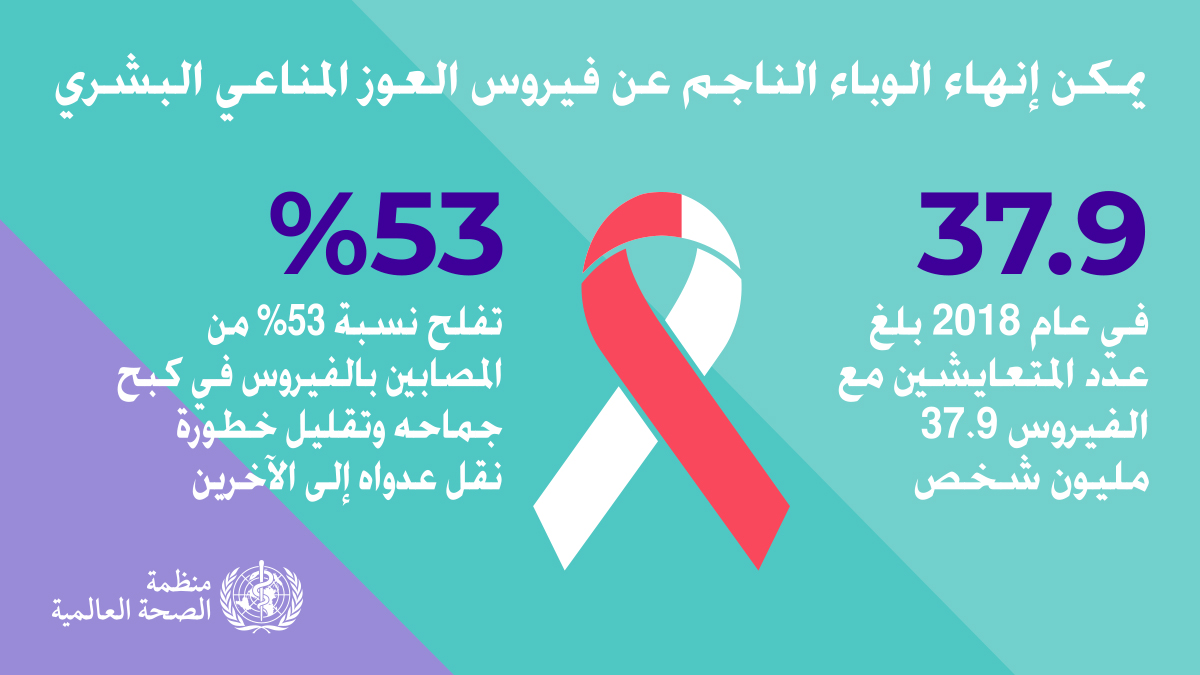 يمكن إنهاء الوباء الناجم عن فيروس العوز المناعي البشري

37.9

في عام 2018 بلغ عدد المتعايشين مع الفيروس 37.9 مليون شخص

%53

تفلح نسبة 53% من المصابين بالفيروس في كبح جماحه وتقليل خطورة نقل عدواه إلى الآخرين

منظمة الصحة العالمية