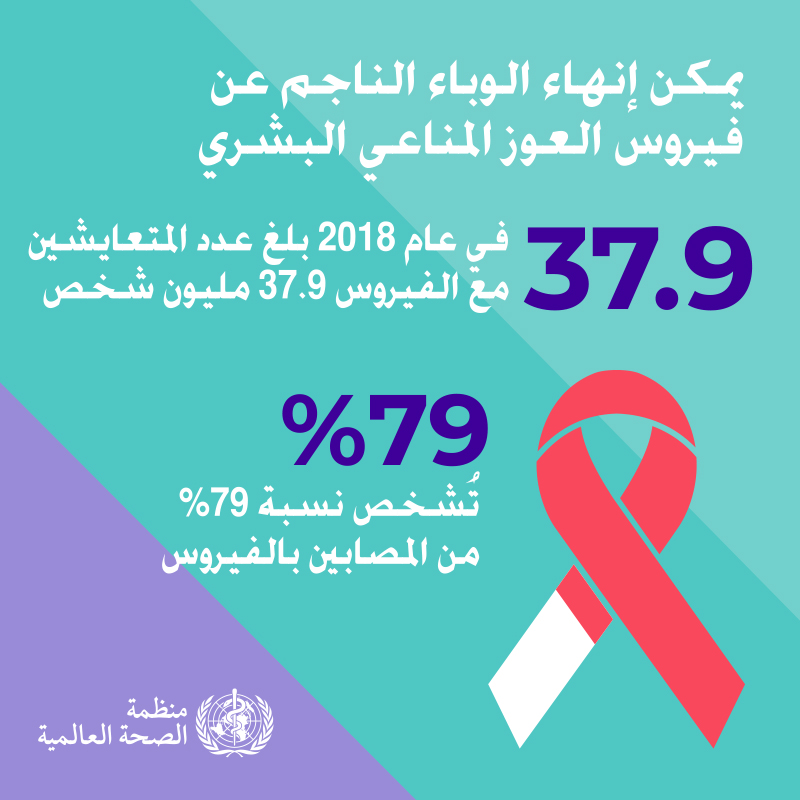 يمكن إنهاء الوباء الناجم عن فيروس العوز المناعي البشري

37.9

في عام 2018 بلغ عدد المتعايشين مع الفيروس 37.9 مليون شخص

%79

تُشخص نسبة 79% من المصابين بالفيروس

منظمة الصحة العالمية