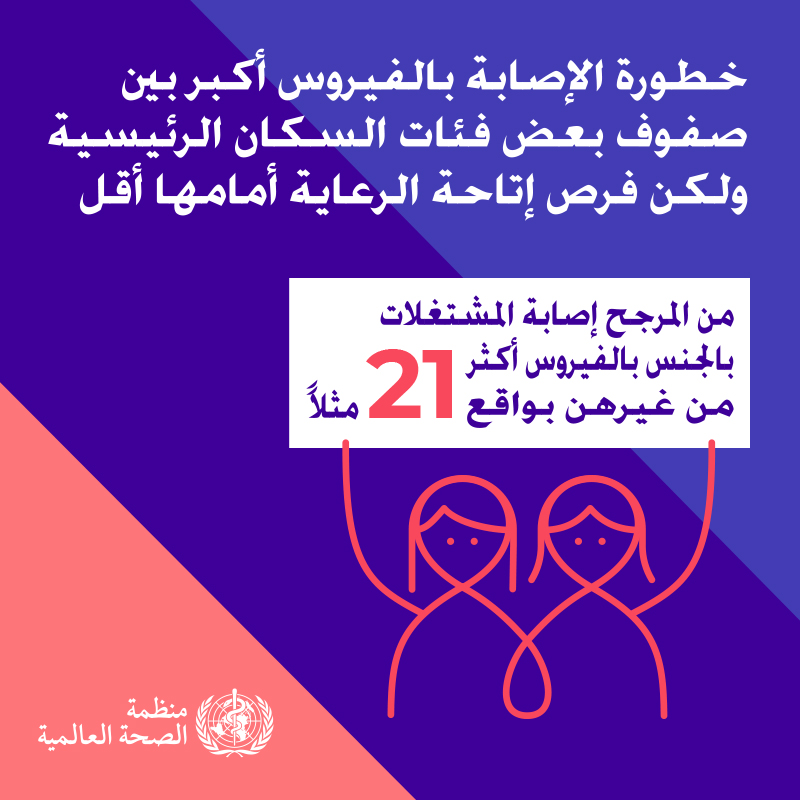 خطورة الإصابة بالفيروس أكبر بين صفوف بعض فئات السكان الرئيسية ولكن فرص إتاحة الرعاية أمامها أقل

من المرجح إصابة المشتغلات بالجنس بالفيروس أكثر من غيرهن بواقع 21 مثلاً

منظمة الصحة العالمية