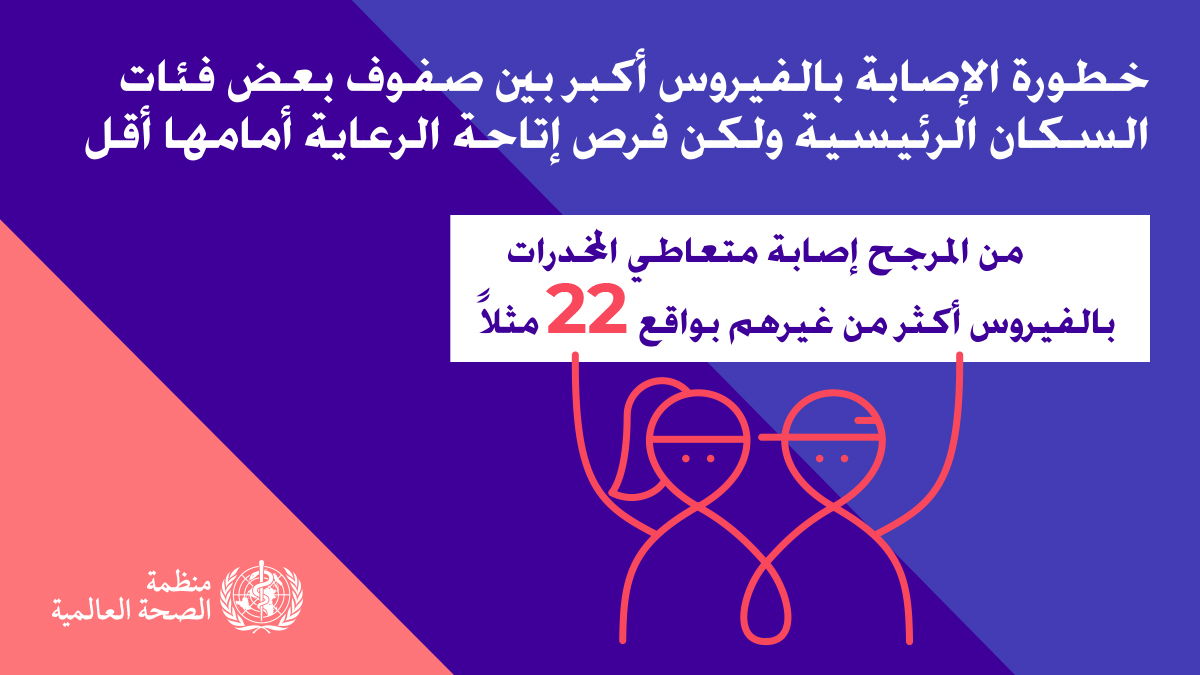 خطورة الإصابة بالفيروس أكبر بين صفوف بعض فئات السكان الرئيسية ولكن فرص إتاحة الرعاية أمامها أقل

من المرجح إصابة متعاطي المخدرات بالفيروس أكثر من غيرهم بواقع 22 مثلاً

منظمة الصحة العالمية