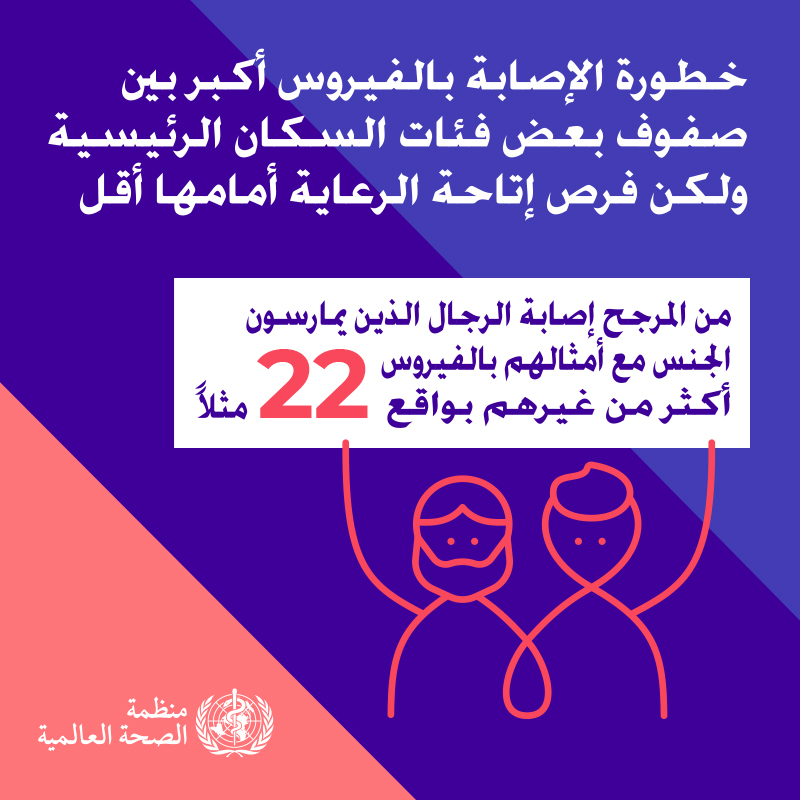 خطورة الإصابة بالفيروس أكبر بين صفوف بعض فئات السكان الرئيسية ولكن فرص إتاحة الرعاية أمامها أقل

من المرجح إصابة الرجال الذين يمارسون الجنس مع أمثالهم بالفيروس أكثر من غيرهم بواقع 22 مثلاً

منظمة الصحة العالمية