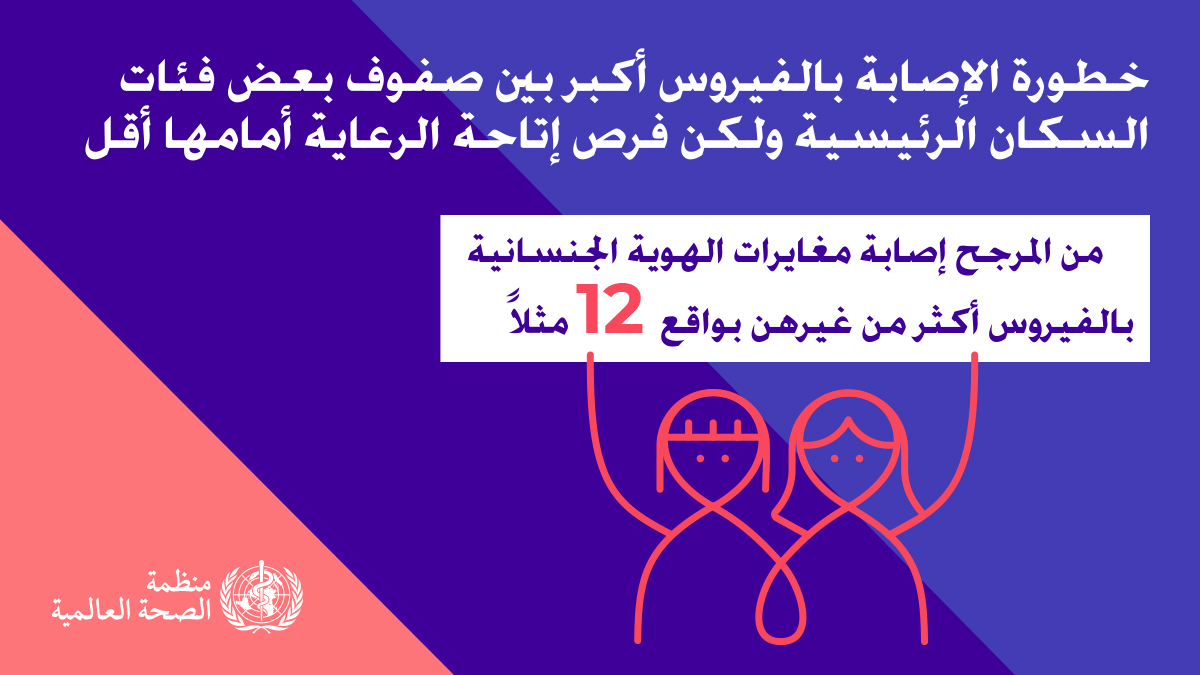 خطورة الإصابة بالفيروس أكبر بين صفوف بعض فئات السكان الرئيسية ولكن فرص إتاحة الرعاية أمامها أقل

من المرجح إصابة مغايرات الهوية الجنسانية بالفيروس أكثر من غيرهن بواقع 12 مثلاً

منظمة الصحة العالمية