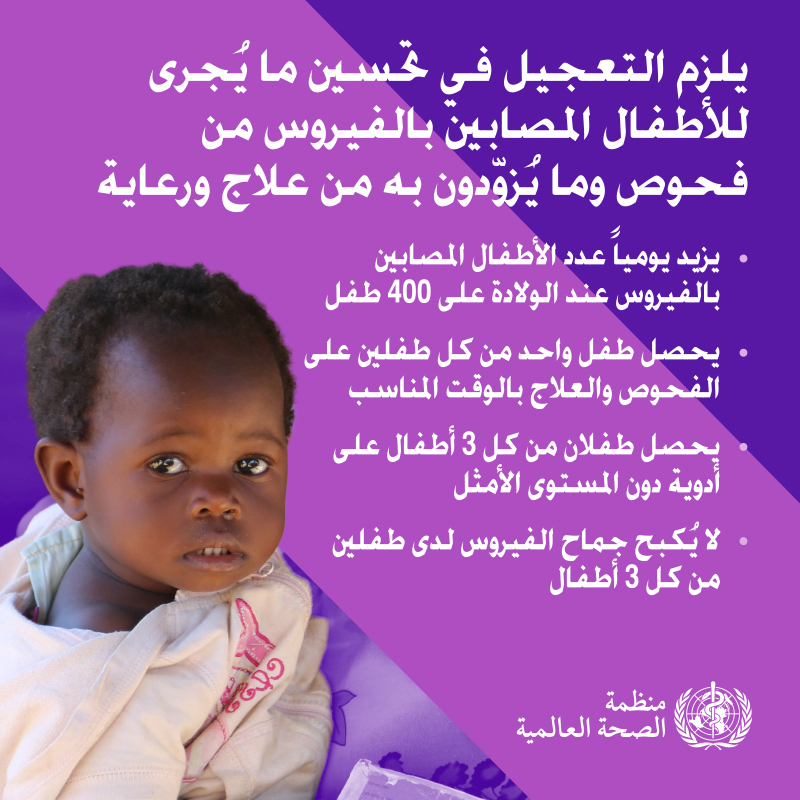 يلزم التعجيل في تحسين ما يُجرى للأطفال المصابين بالفيروس من فحوص وما يُزوّدون به من علاج ورعاية

• يزيد يومياً عدد الأطفال المصابين بالفيروس عند الولادة على 400 طفل

• يحصل طفل واحد من كل طفلين على الفحوص والعلاج بالوقت المناسب

• يحصل طفلان من كل 3 أطفال على أدوية دون المستوى الأمثل

• لا يُكبح جماح الفيروس لدى طفلين من كل 3 أطفال

منظمة الصحة العالمية