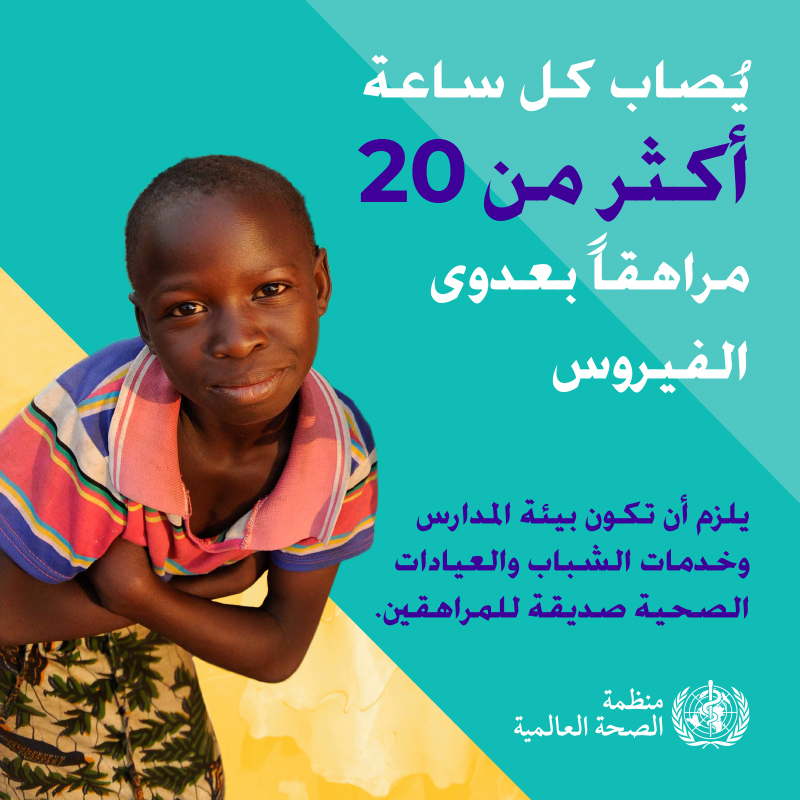 يُصاب كل ساعة
أكثر من 20
مراهقاً بعدوى
الفيروس

يلزم أن تكون بيئة المدارس وخدمات الشباب والعيادات الصحية صديقة للمراهقين.

منظمة
الصحة العالمية